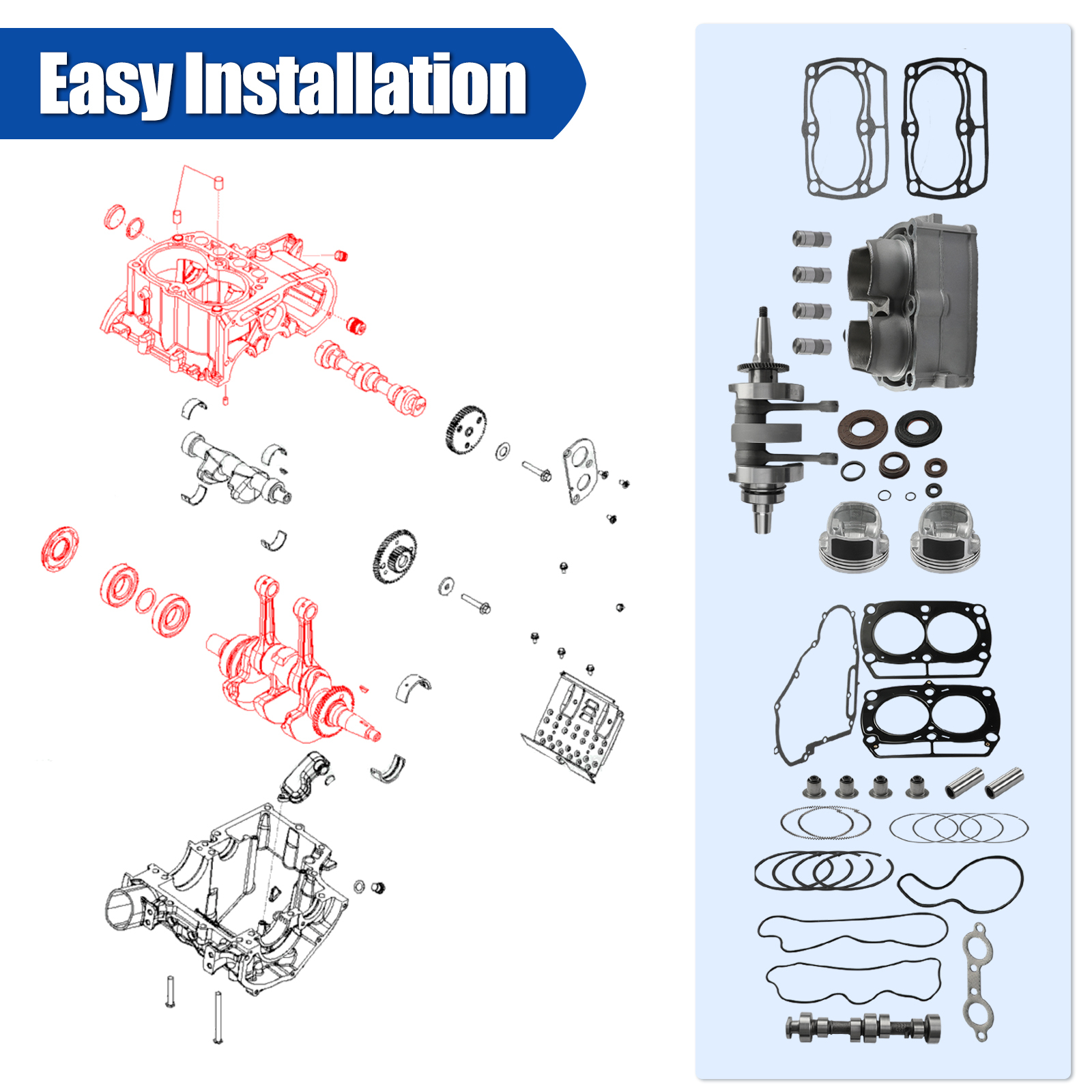 Easy Installation