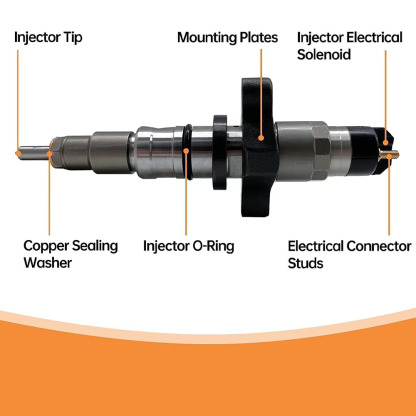 Injector Tip

Mounting Plates

Injector Electrical Solenoid

Copper Sealing Washer

Injector O-Ring

Electrical Connector Studs