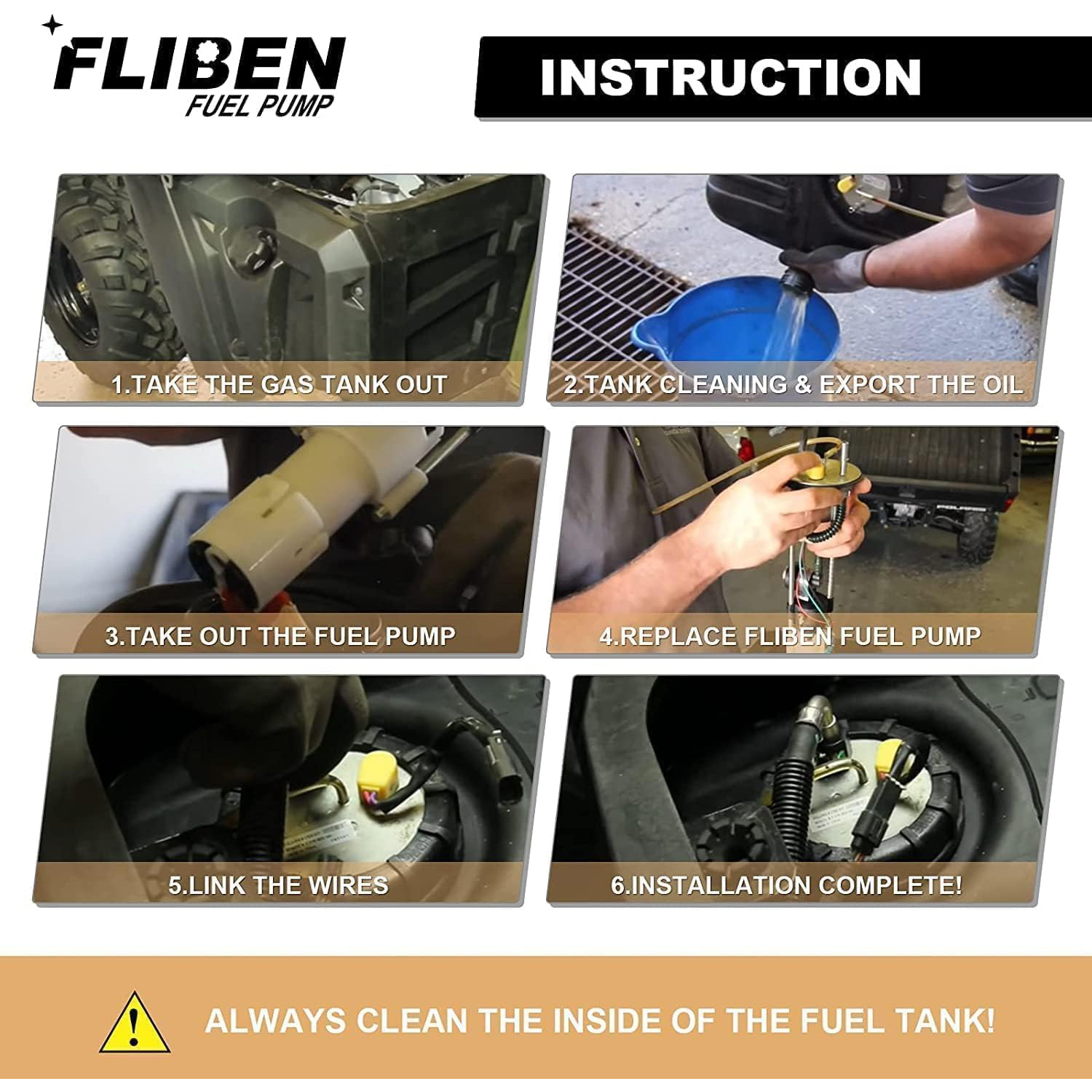 FLIBEN
FUEL PUMP

INSTRUCTION

1.TAKE THE GAS TANK OUT

2.TANK CLEANING & EXPORT THE OIL

3.TAKE OUT THE FUEL PUMP

4.REPLACE FLIBEN FUEL PUMP

5.LINK THE WIRES

6.INSTALLATION COMPLETE!

ALWAYS CLEAN THE INSIDE OF THE FUEL TANK!