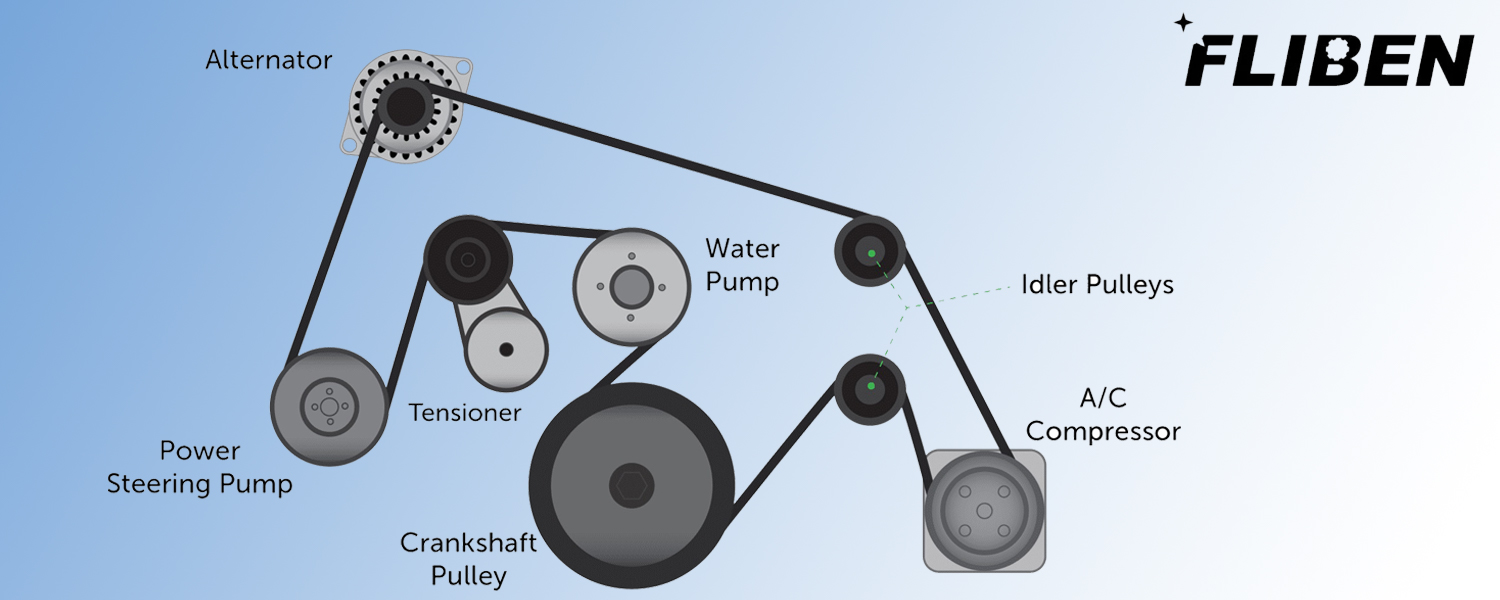 FLIBEN

Alternator

Water Pump

Idler Pulleys

Tensioner

A/C Compressor

Power Steering Pump

Crankshaft Pulley