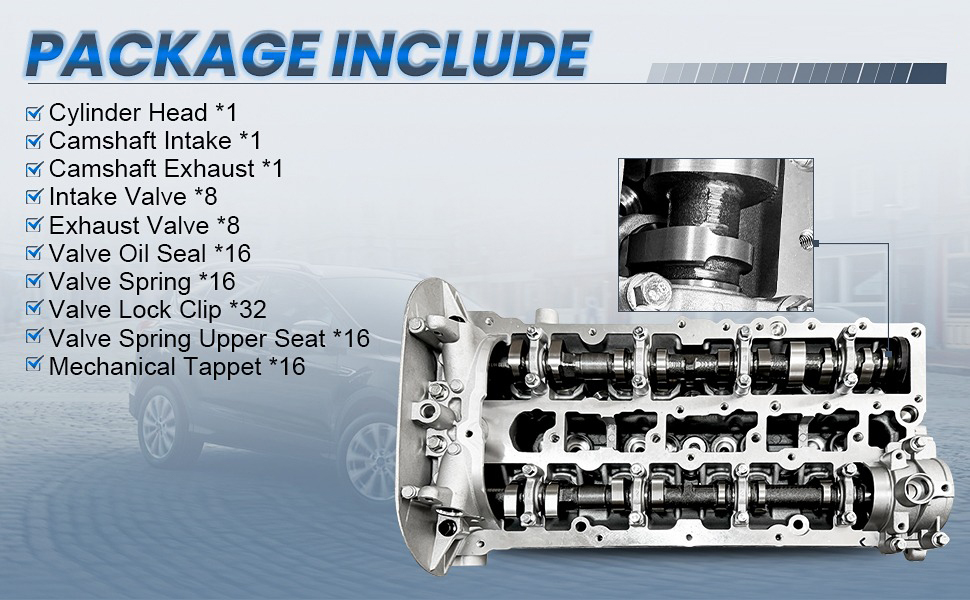 PACKAGE INCLUDE

Cylinder Head *1
Camshaft Intake *1
Camshaft Exhaust *1
Intake Valve *8
Exhaust Valve *8
Valve Oil Seal *16
Valve Spring *16
Valve Lock Clip *32
Valve Spring Upper Seat *16
Mechanical Tappet *16