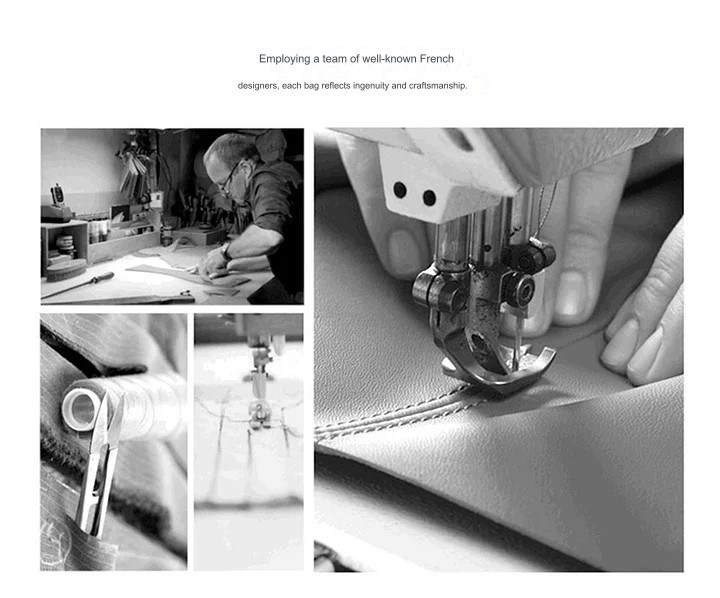 Employing a team of well-known French

designers, each bag reflects ingenuity and craftsmanship.