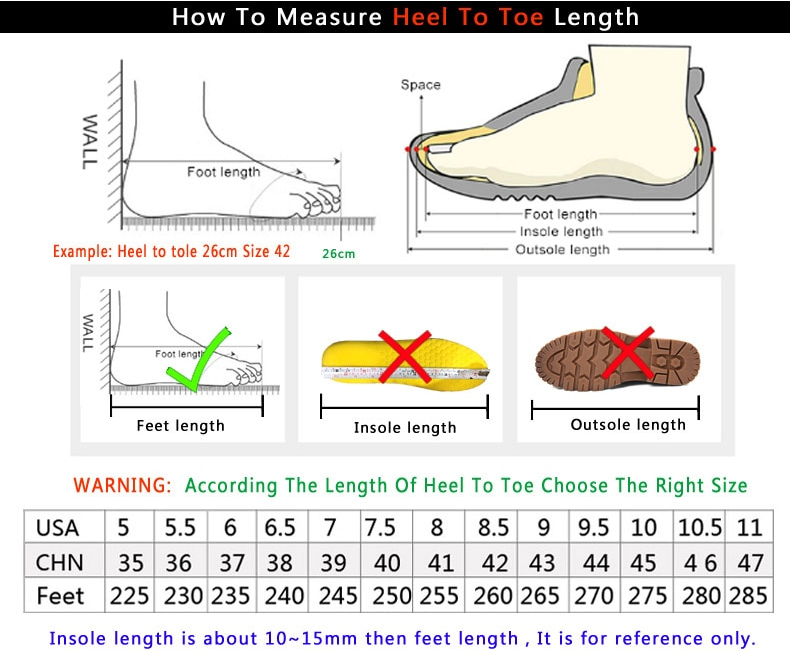 How To Measure Heel To Toe Length

WALL

Foot length

Example: Heel to tole 26cm Size 42

26cm

Space

Foot length
Insole length
Outsole length

WALL

Foot length

Feet length

Insole length

Outsole length

WARNING: According The Length Of Heel To Toe Choose The Right Size

| USA | 5 | 5.5 | 6 | 6.5 | 7 | 7.5 | 8 | 8.5 | 9 | 9.5 | 10 | 10.5 | 11 |
|---|---|---|---|---|---|---|---|---|---|---|---|---|---|
| CHN | 35 | 36 | 37 | 38 | 39 | 40 | 41 | 42 | 43 | 44 | 45 | 4 6 | 47 |
| Feet | 225 | 230 | 235 | 240 | 245 | 250 | 255 | 260 | 265 | 270 | 275 | 280 | 285 |

Insole length is about 10~15mm then feet length , It is for reference only.