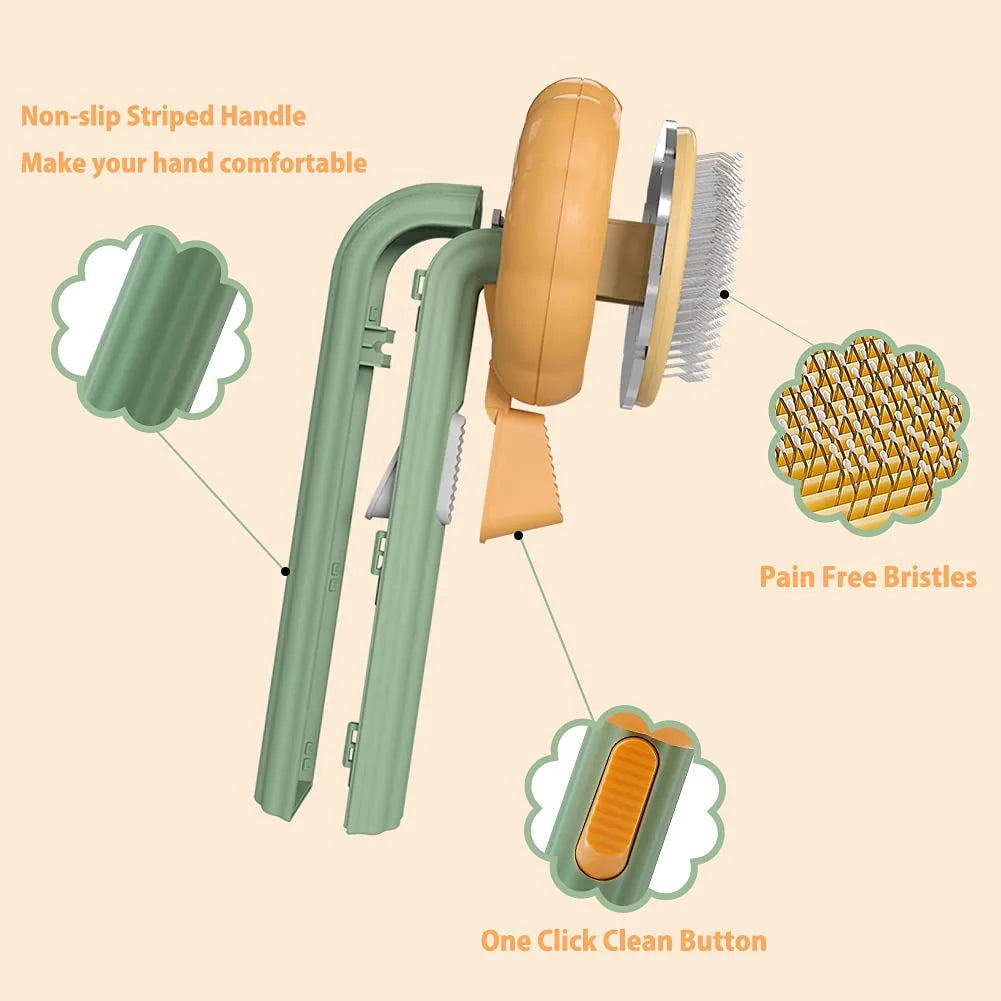 Non-slip Striped Handle
Make your hand comfortable

Pain Free Bristles

One Click Clean Button