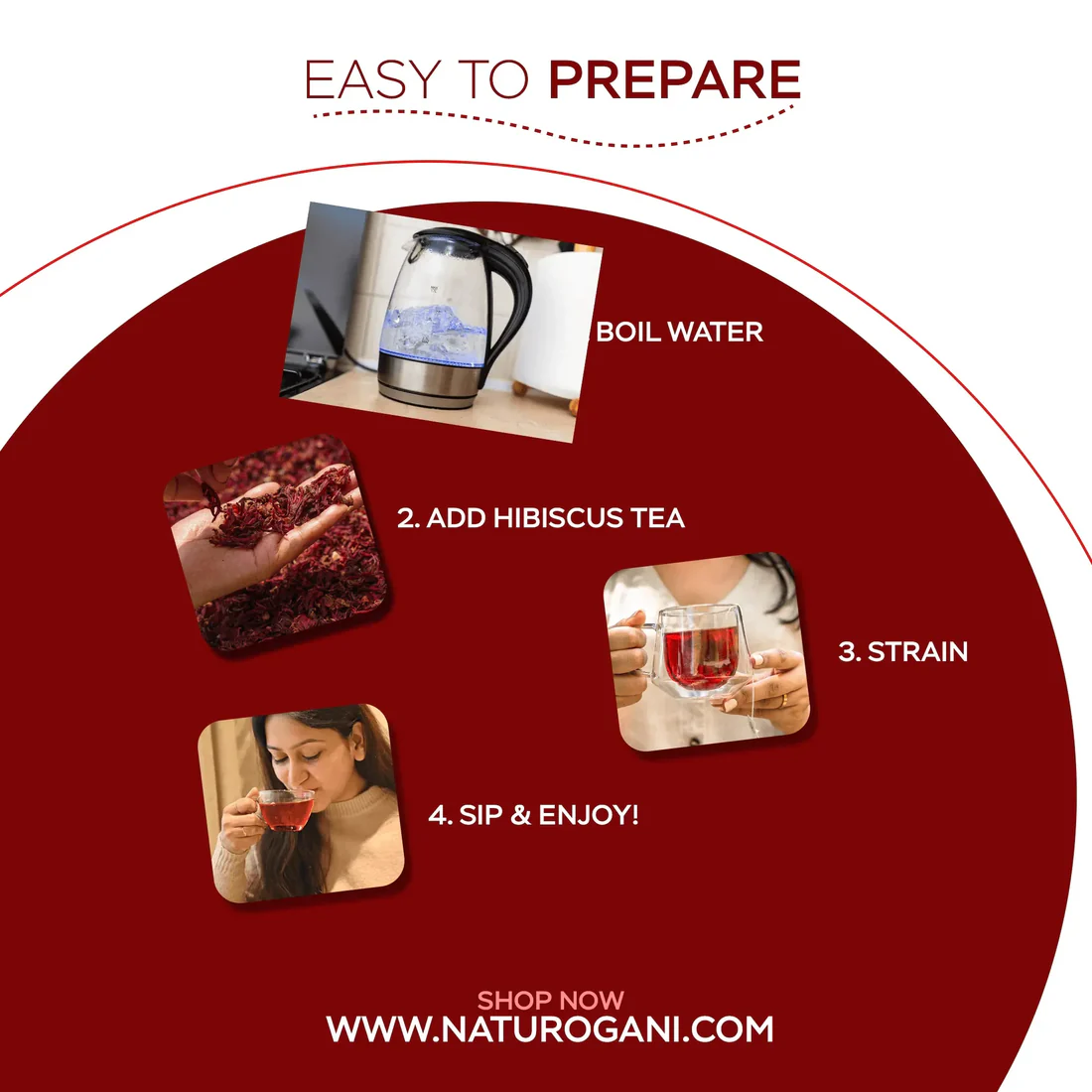 EASY TO PREPARE

BOIL WATER

2. ADD HIBISCUS TEA

3. STRAIN

4. SIP & ENJOY!

SHOP NOW
WWW.NATUROGANI.COM