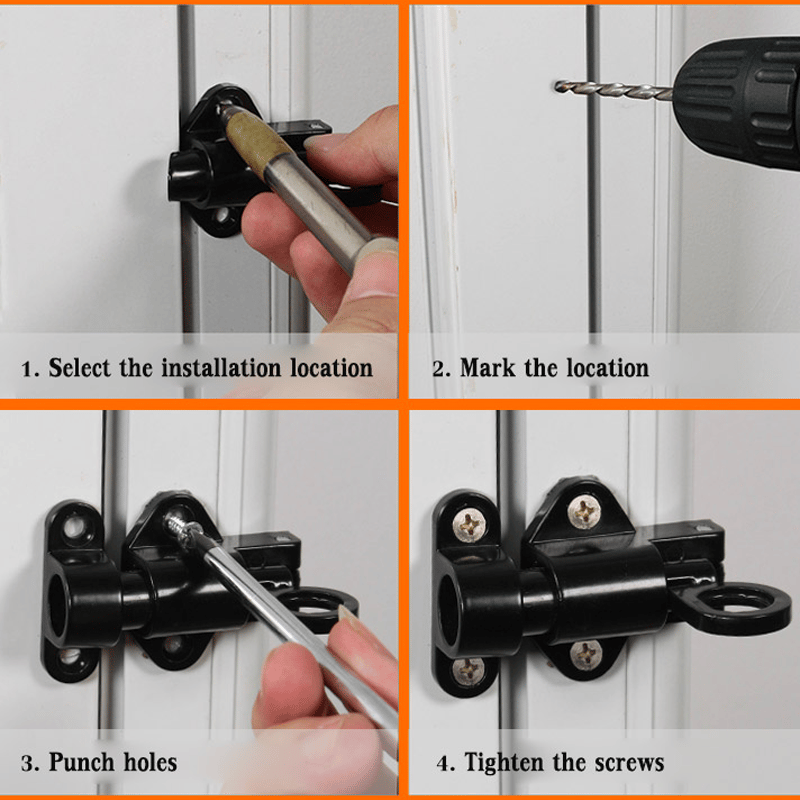 1. Select the installation location

2. Mark the location

3. Punch holes

4. Tighten the screws