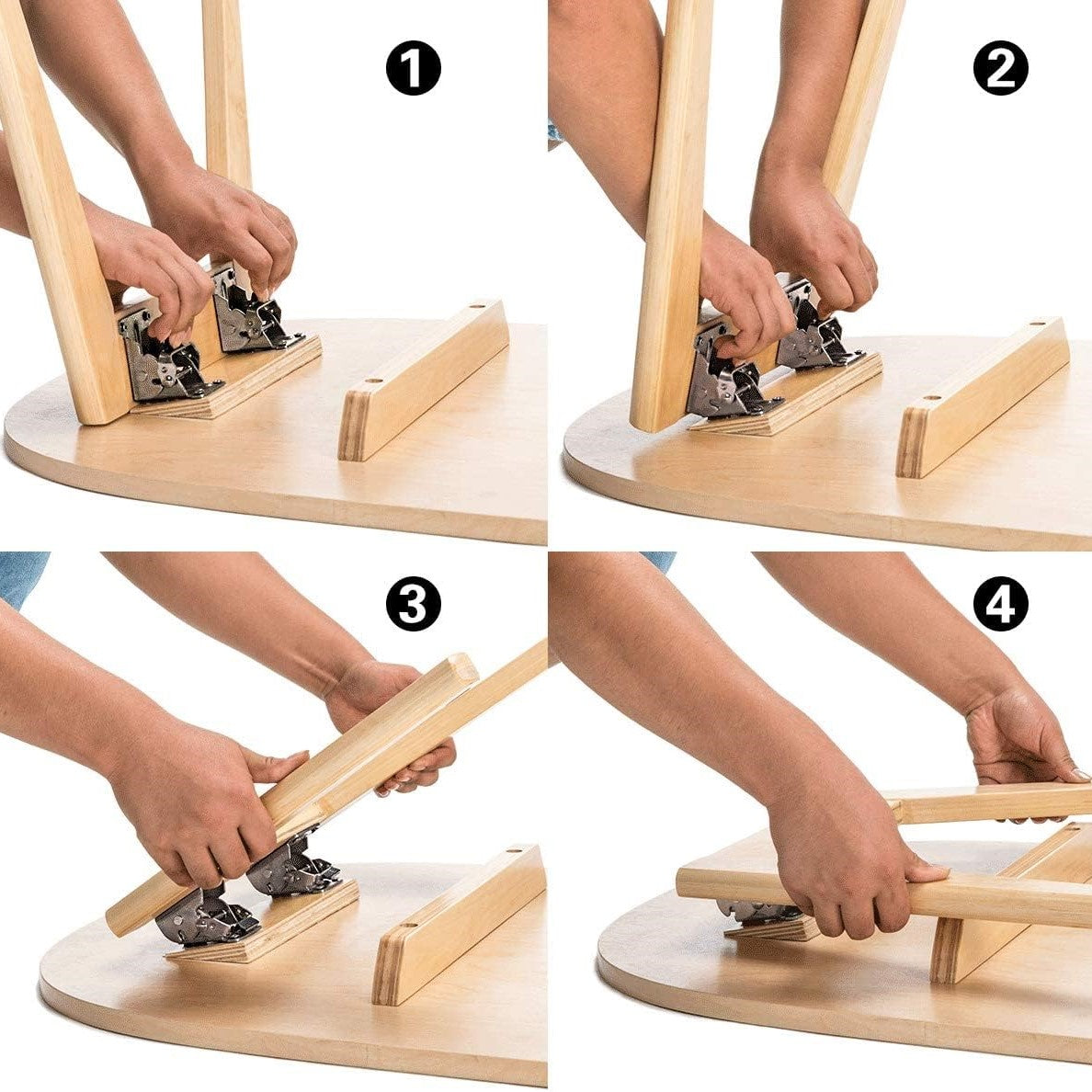 1

2

3

4