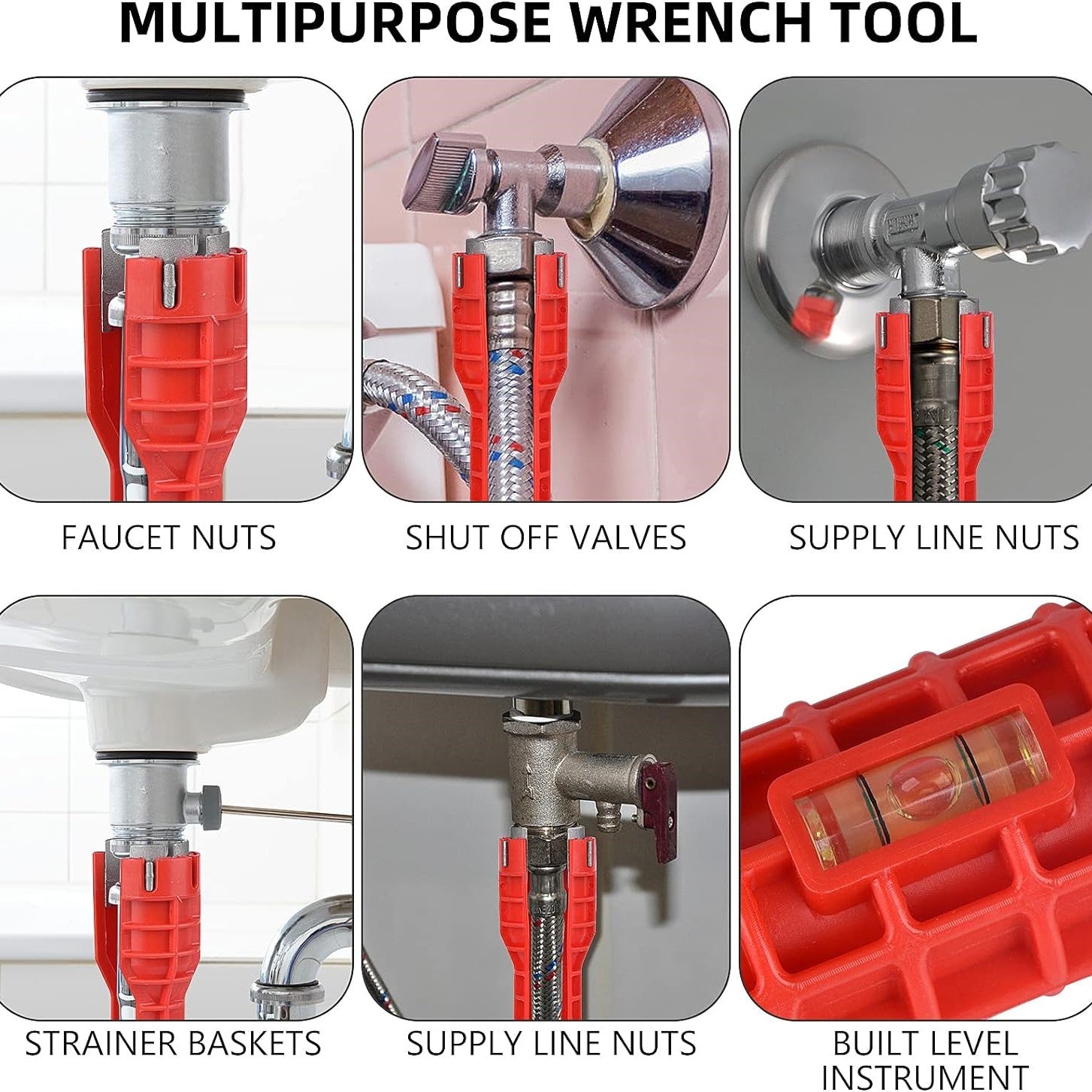 MULTIPURPOSE WRENCH TOOL

FAUCET NUTS

SHUT OFF VALVES

SUPPLY LINE NUTS

STRAINER BASKETS

SUPPLY LINE NUTS

BUILT LEVEL INSTRUMENT