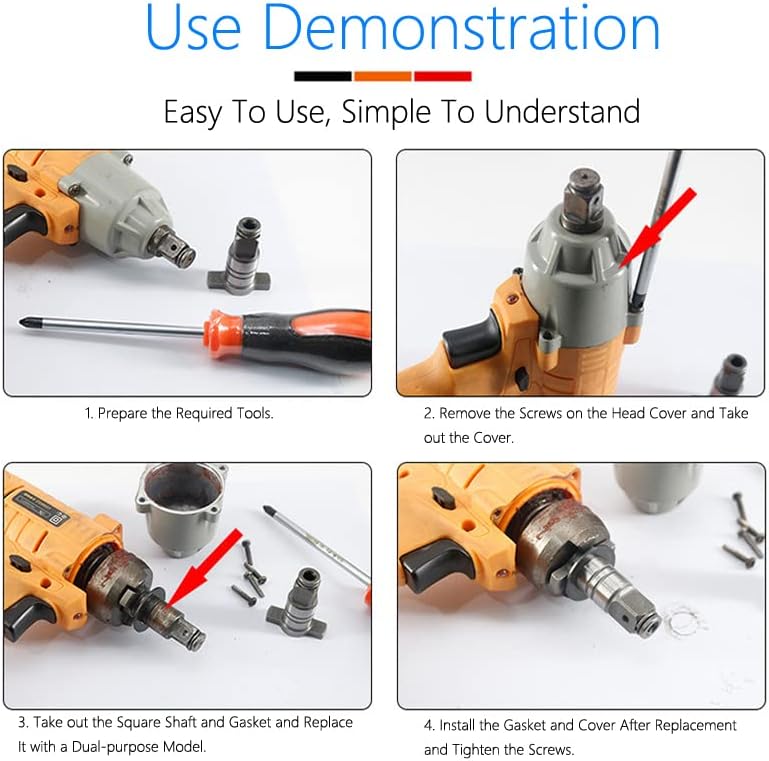 Use Demonstration

Easy To Use, Simple To Understand

1. Prepare the Required Tools.

2. Remove the Screws on the Head Cover and Take out the Cover.

3. Take out the Square Shaft and Gasket and Replace It with a Dual-purpose Model.

4. Install the Gasket and Cover After Replacement and Tighten the Screws.