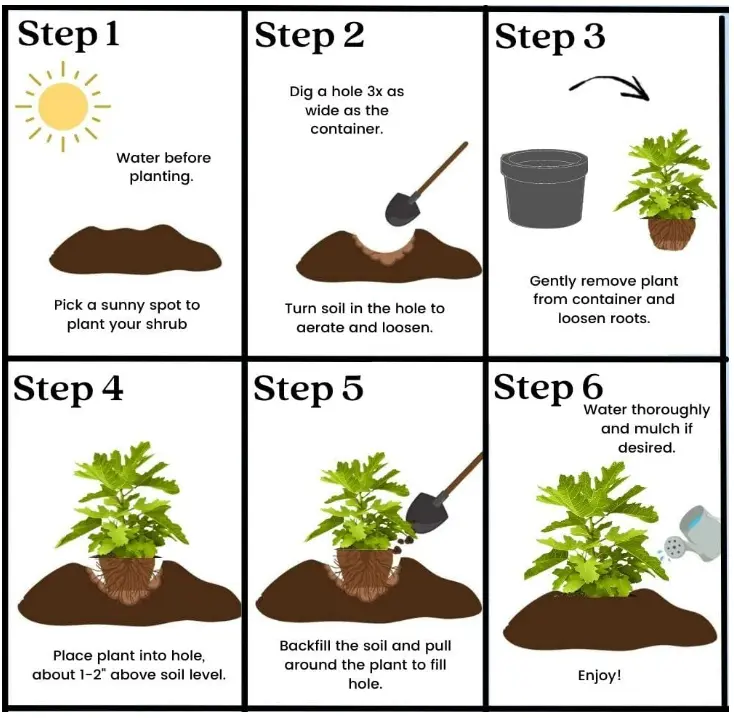 Step 1

Water before planting.

Pick a sunny spot to plant your shrub

Step 2

Dig a hole 3x as wide as the container.

Turn soil in the hole to aerate and loosen.

Step 3

Gently remove plant from container and loosen roots.

Step 4

Place plant into hole, about 1-2" above soil level.

Step 5

Backfill the soil and pull around the plant to fill hole.

Step 6

Water thoroughly and mulch if desired.

Enjoy!