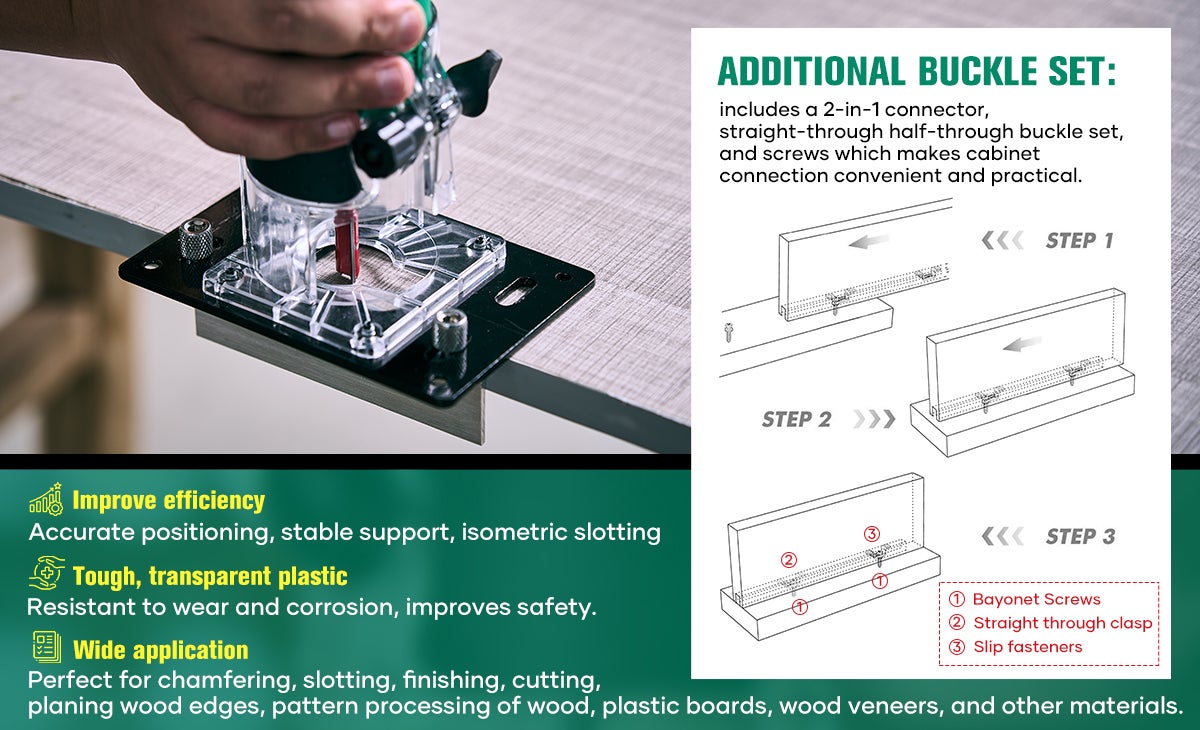 ADDITIONAL BUCKLE SET:
includes a 2-in-1 connector, straight-through half-through buckle set, and screws which makes cabinet connection convenient and practical.

STEP 1

STEP 2

STEP 3

②
③
①
①

① Bayonet Screws
② Straight through clasp
③ Slip fasteners

Improve efficiency
Accurate positioning, stable support, isometric slotting

Tough, transparent plastic
Resistant to wear and corrosion, improves safety.

Wide application
Perfect for chamfering, slotting, finishing, cutting, planing wood edges, pattern processing of wood, plastic boards, wood veneers, and other materials.