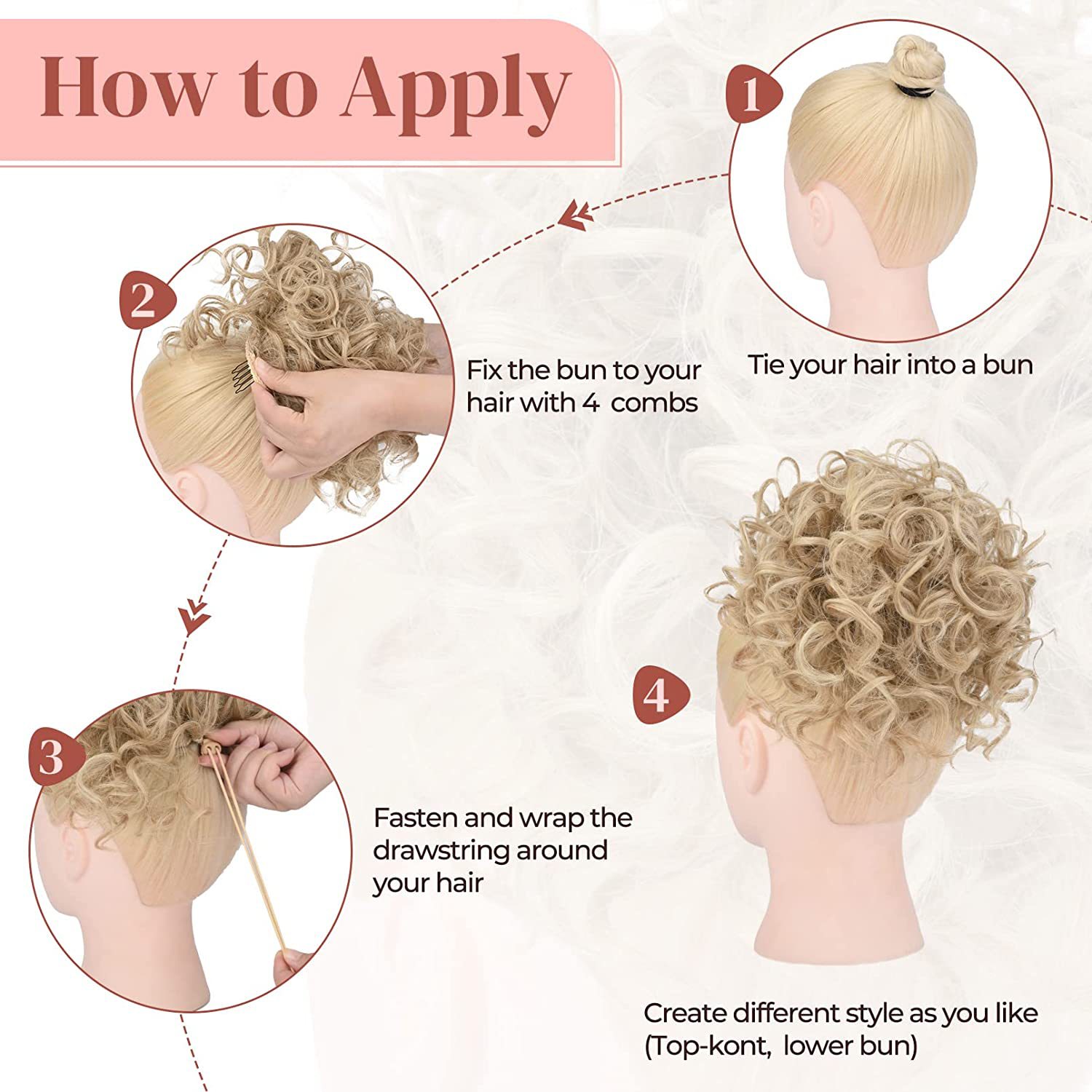 How to Apply

1

Tie your hair into a bun

2

Fix the bun to your hair with 4 combs

3

Fasten and wrap the drawstring around your hair

4

Create different style as you like (Top-kont, lower bun)