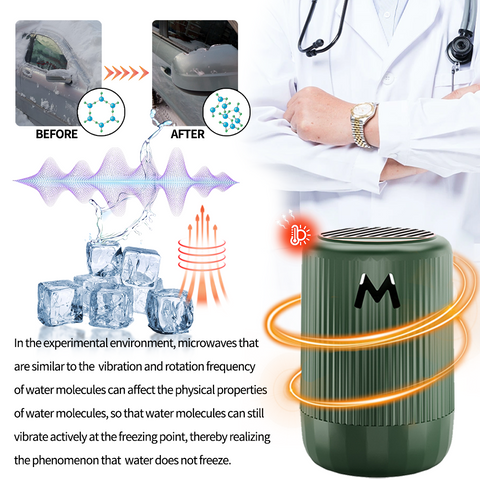 BEFORE

AFTER

M

In the experimental environment, microwaves that are similar to the vibration and rotation frequency of water molecules can affect the physical properties of water molecules, so that water molecules can still vibrate actively at the freezing point, thereby realizing the phenomenon that water does not freeze.