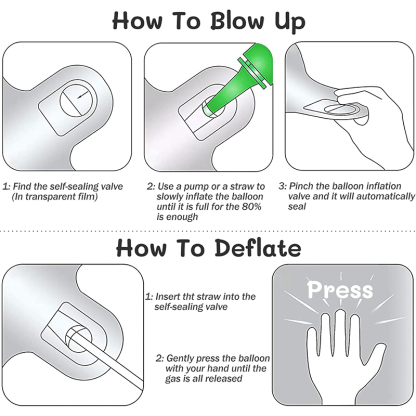 How To Blow Up

1: Find the self-sealing valve (In transparent film)

2: Use a pump or a straw to slowly inflate the balloon until it is full for the 80% is enough

3: Pinch the balloon inflation valve and it will automatically seal

How To Deflate

1: Insert tht straw into the self-sealing valve

2: Gently press the balloon with your hand until the gas is all released

Press