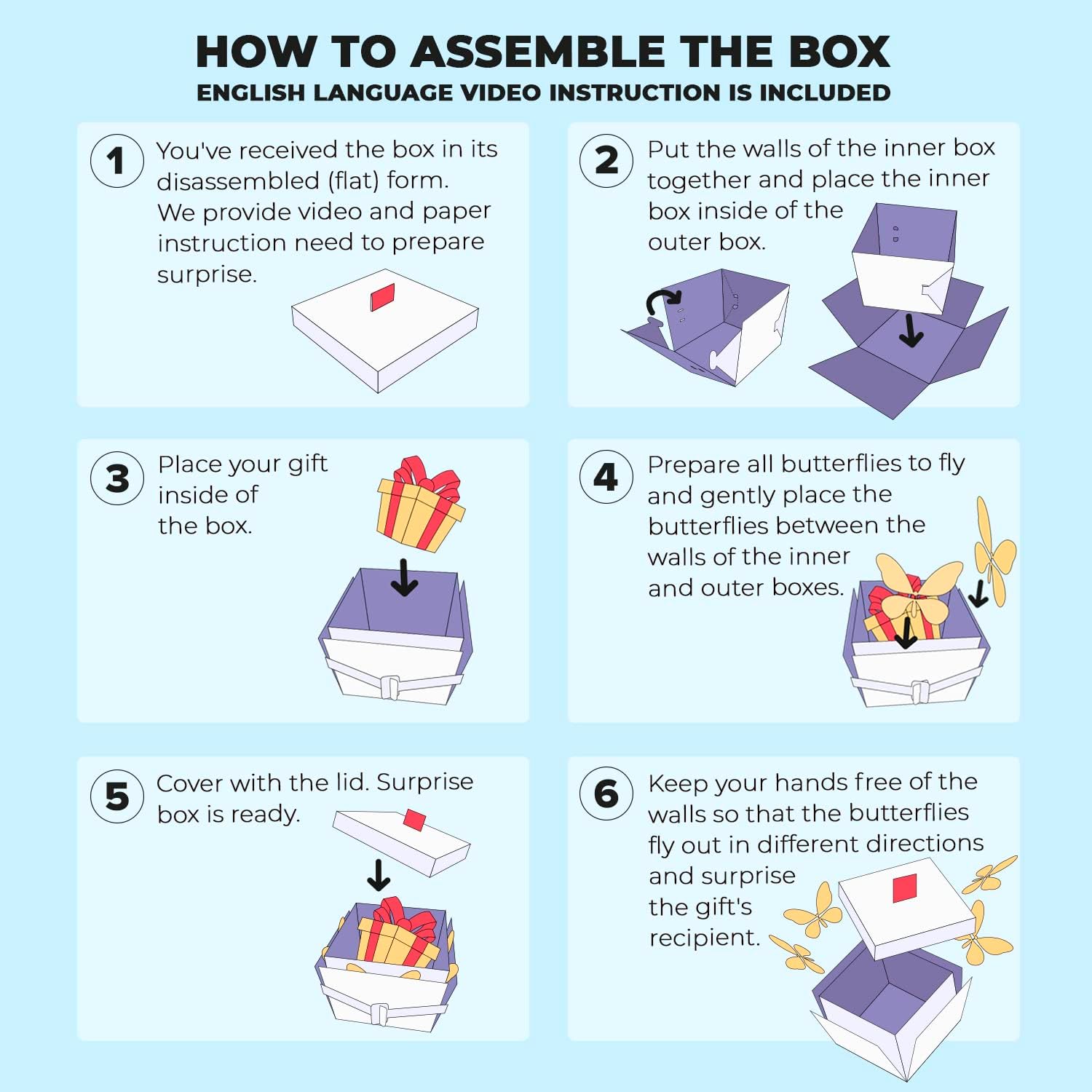 HOW TO ASSEMBLE THE BOX
ENGLISH LANGUAGE VIDEO INSTRUCTION IS INCLUDED

1 You've received the box in its disassembled (flat) form. We provide video and paper instruction need to prepare surprise.

2 Put the walls of the inner box together and place the inner box inside of the outer box.

3 Place your gift inside of the box.

4 Prepare all butterflies to fly and gently place the butterflies between the walls of the inner and outer boxes.

5 Cover with the lid. Surprise box is ready.

6 Keep your hands free of the walls so that the butterflies fly out in different directions and surprise the gift's recipient.