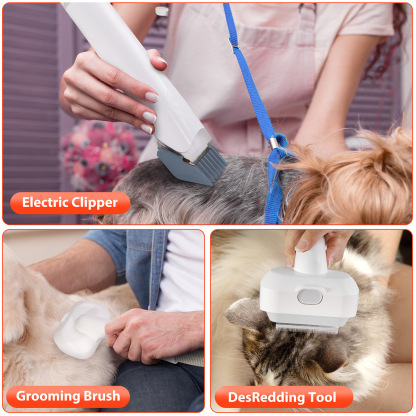 Electric Clipper

Grooming Brush

DesRedding Tool