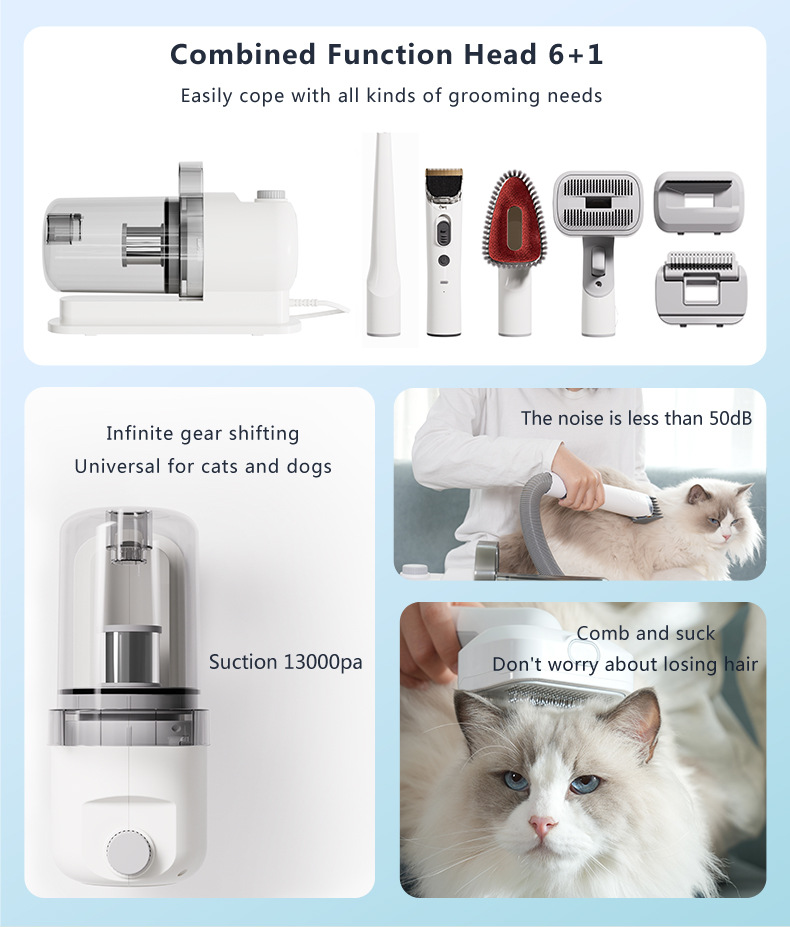 Combined Function Head 6+1

Easily cope with all kinds of grooming needs

Infinite gear shifting
Universal for cats and dogs

Suction 13000pa

The noise is less than 50dB

Comb and suck
Don't worry about losing hair