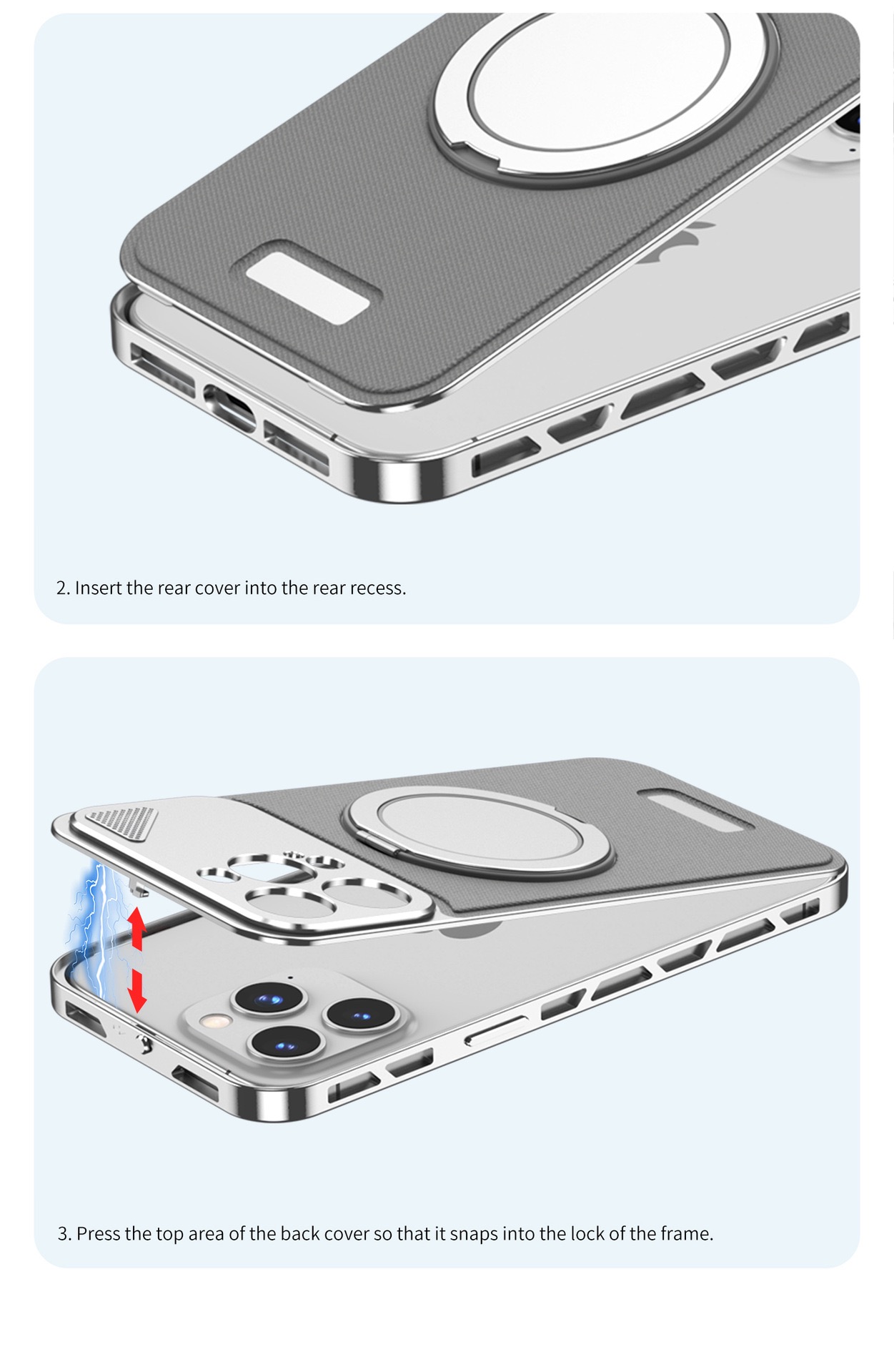 2. Insert the rear cover into the rear recess.

3. Press the top area of the back cover so that it snaps into the lock of the frame.