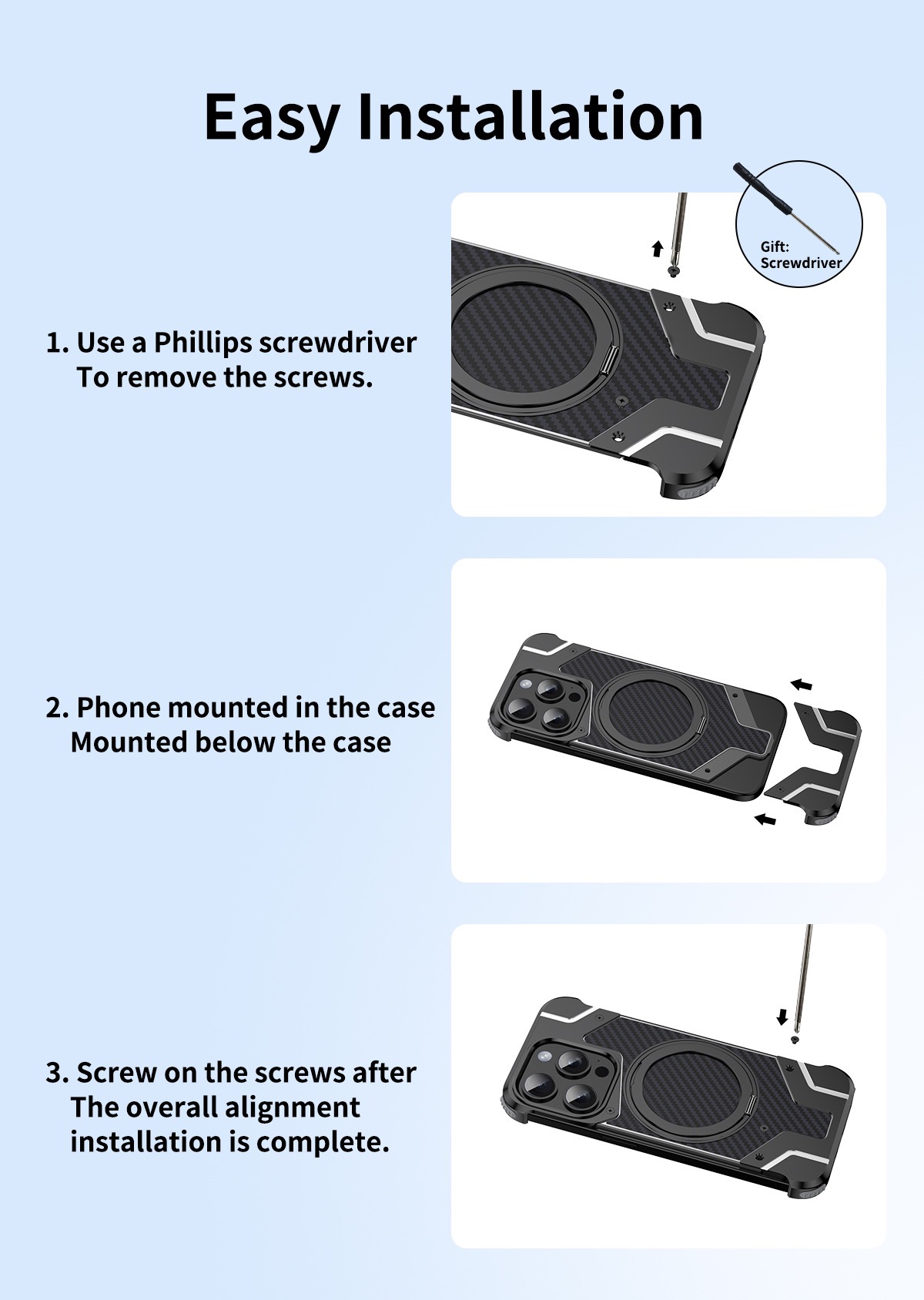 Easy Installation

Gift:
Screwdriver

1. Use a Phillips screwdriver
To remove the screws.

2. Phone mounted in the case
Mounted below the case

3. Screw on the screws after
The overall alignment
installation is complete.