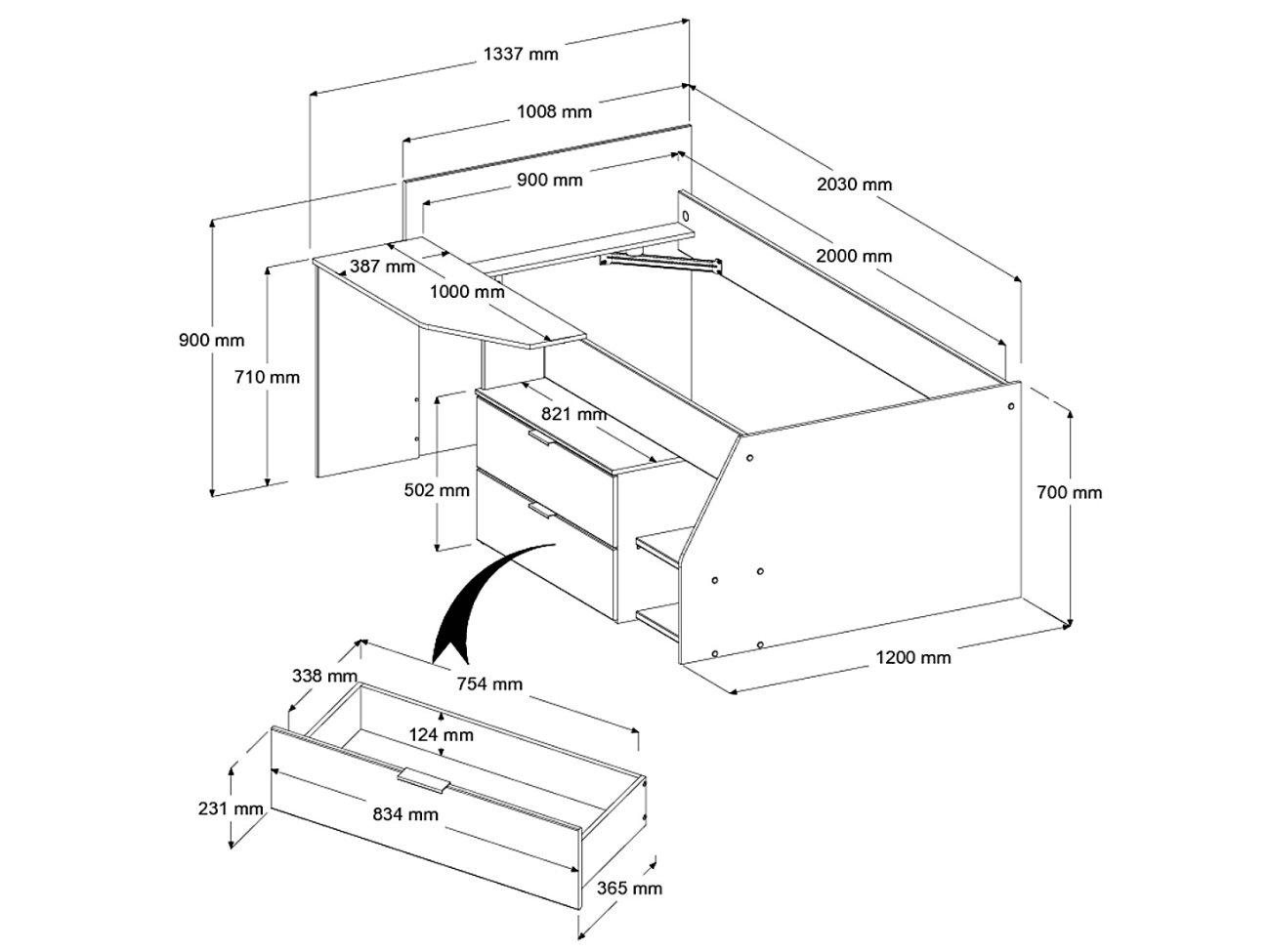 1337 mm
1008 mm
900 mm
2030 mm
2000 mm
387 mm
1000 mm
900 mm
710 mm
821 mm
502 mm
700 mm
1200 mm
338 mm
754 mm
124 mm
231 mm
834 mm
365 mm