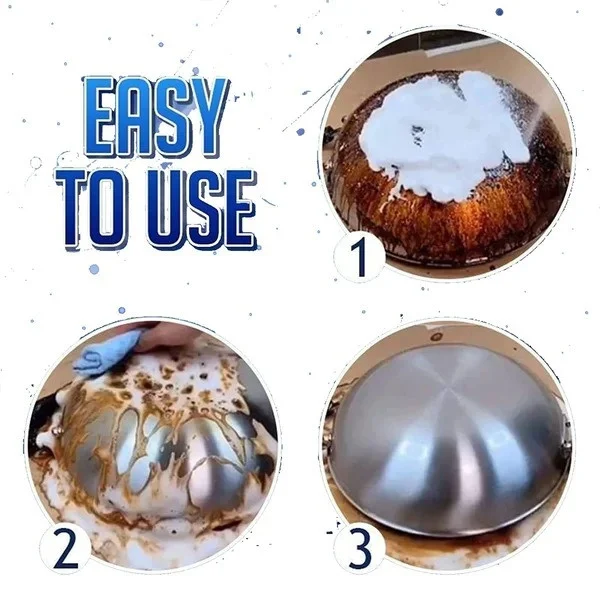 EASY TO USE

1

2

3