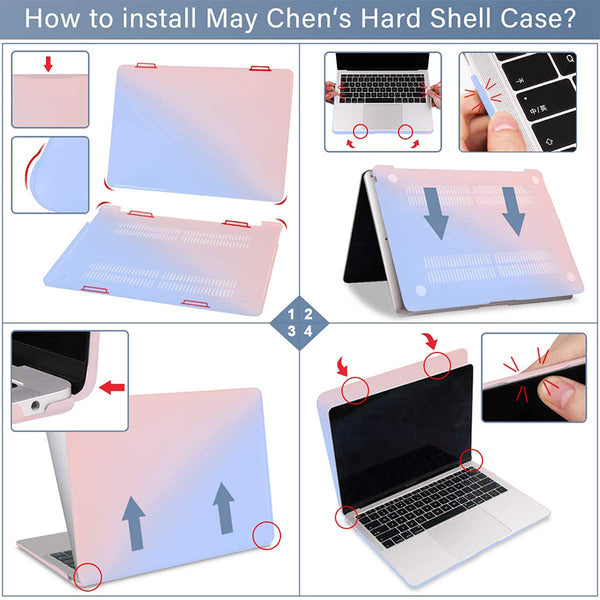 How to install May Chen's Hard Shell Case?

1 2
3 4