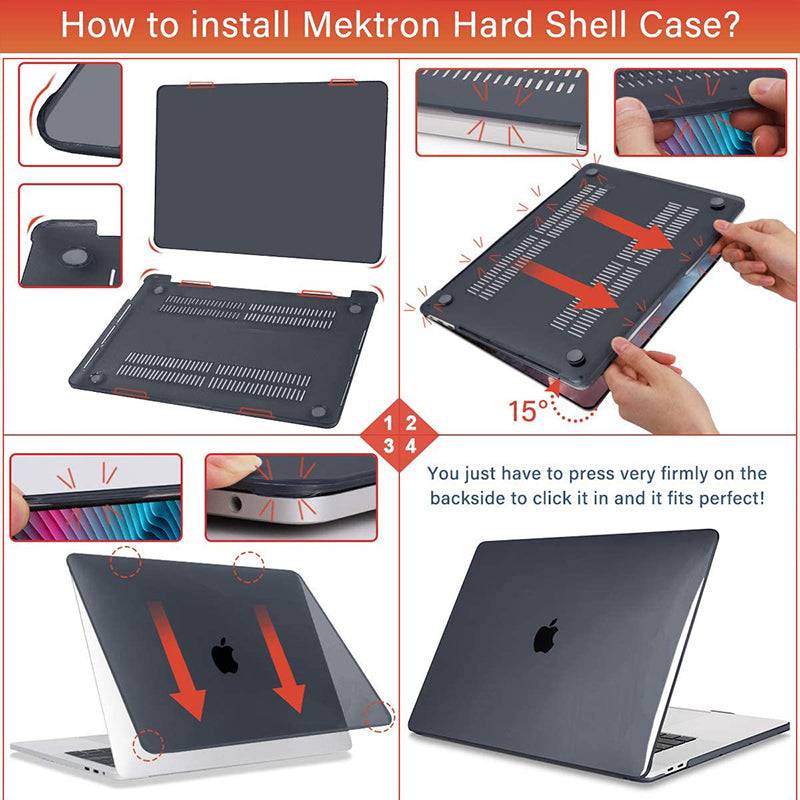 How to install Mektron Hard Shell Case?

15°

1 2
3 4

You just have to press very firmly on the backside to click it in and it fits perfect!