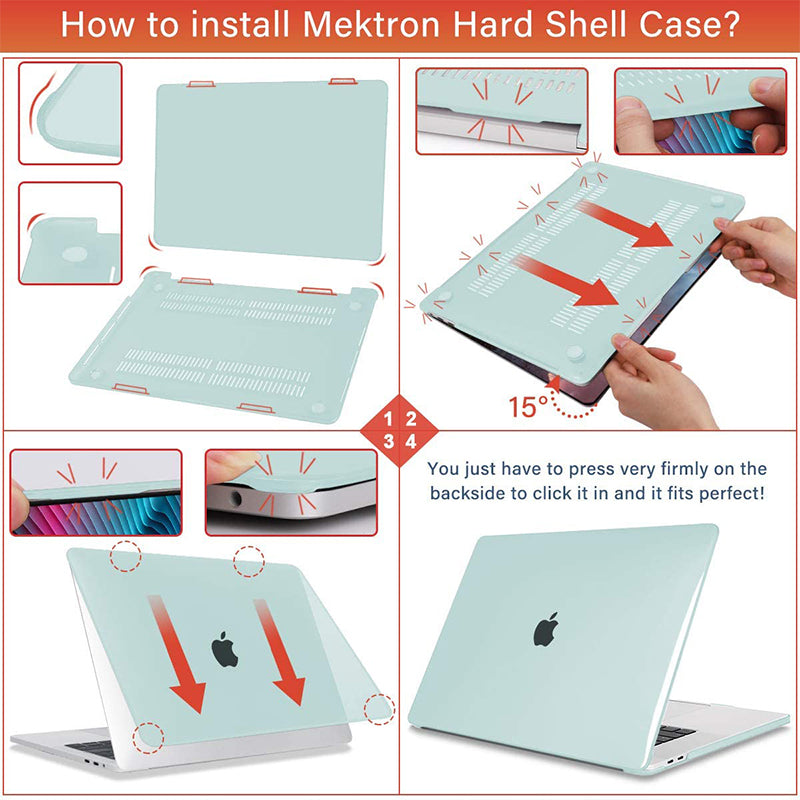 How to install Mektron Hard Shell Case?

15°

1 2
3 4

You just have to press very firmly on the backside to click it in and it fits perfect!