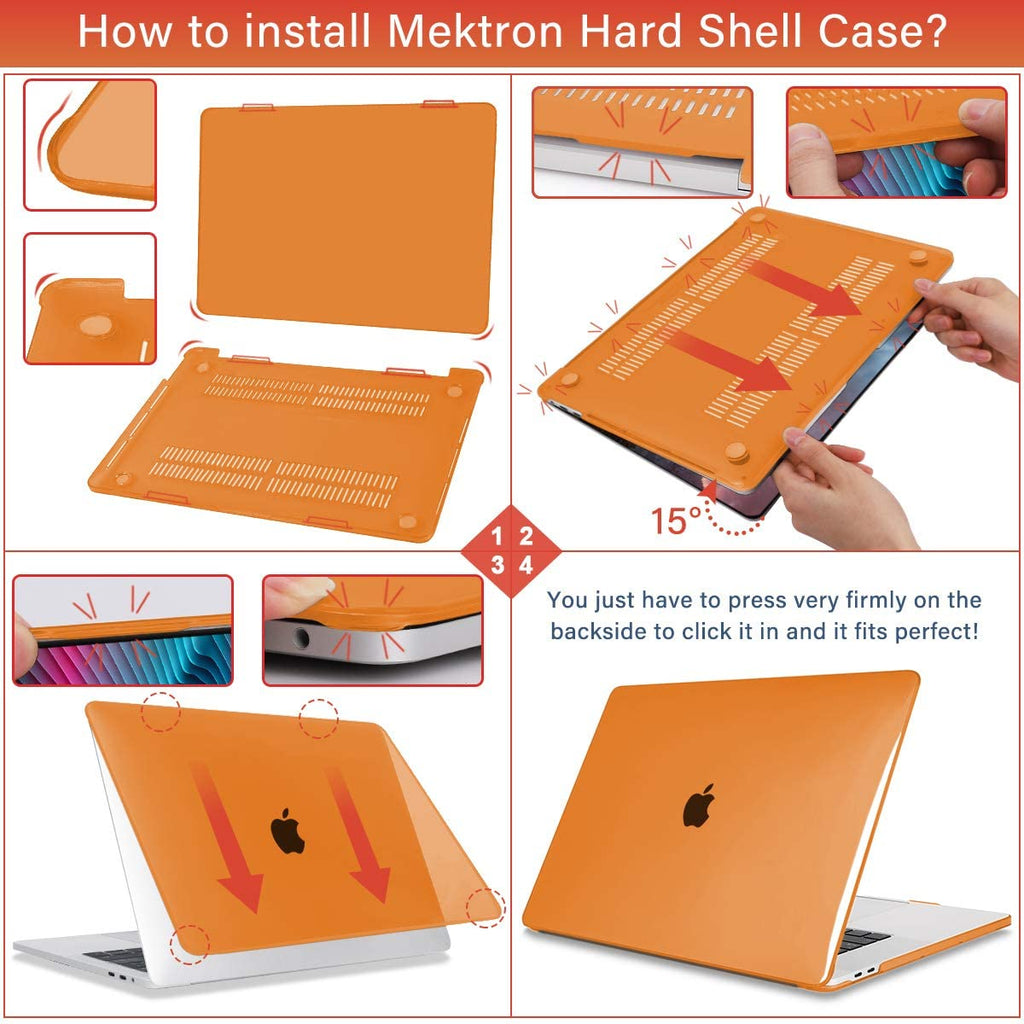 How to install Mektron Hard Shell Case?

15°

1 2
3 4

You just have to press very firmly on the backside to click it in and it fits perfect!