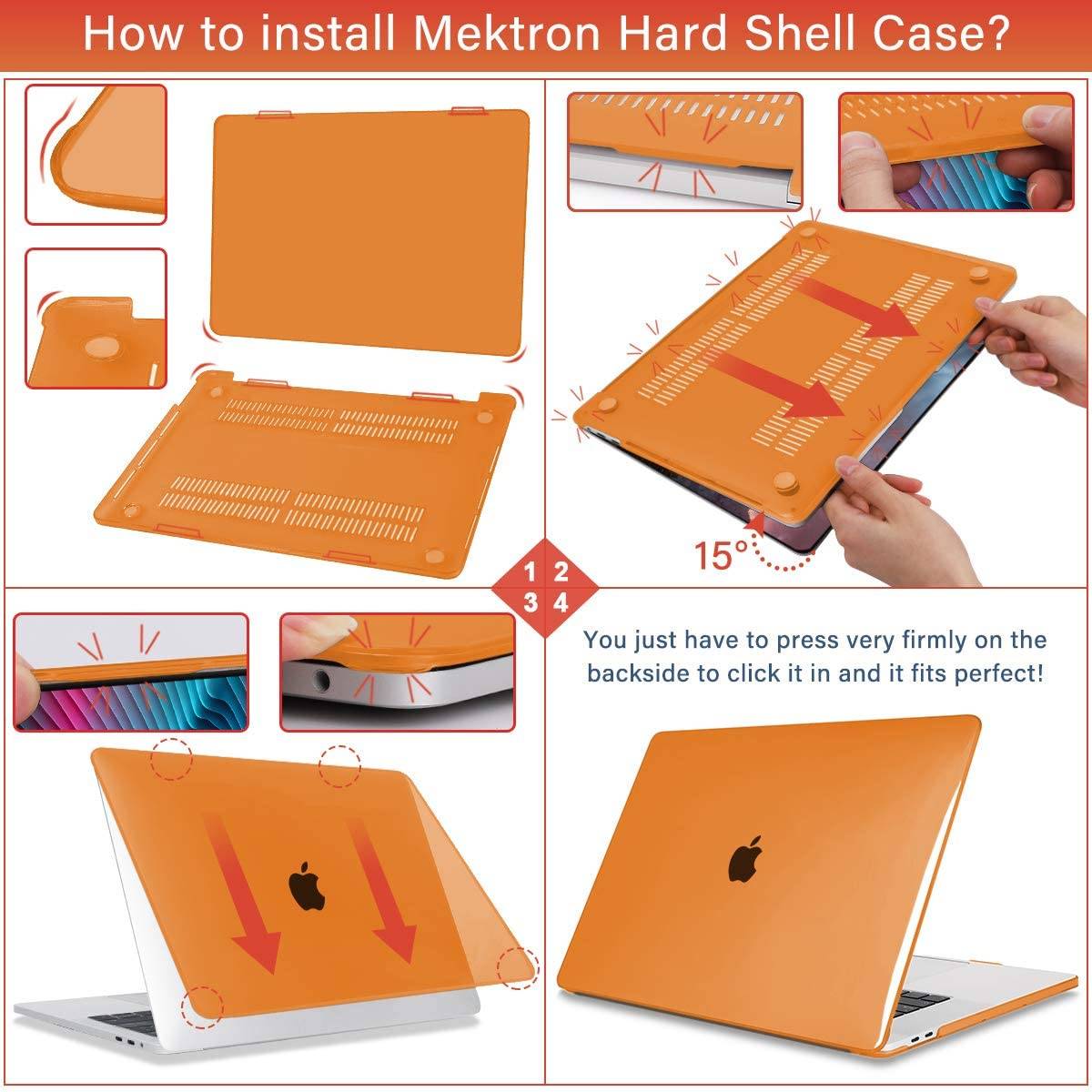 How to install Mektron Hard Shell Case?

15°

1 2
3 4

You just have to press very firmly on the backside to click it in and it fits perfect!