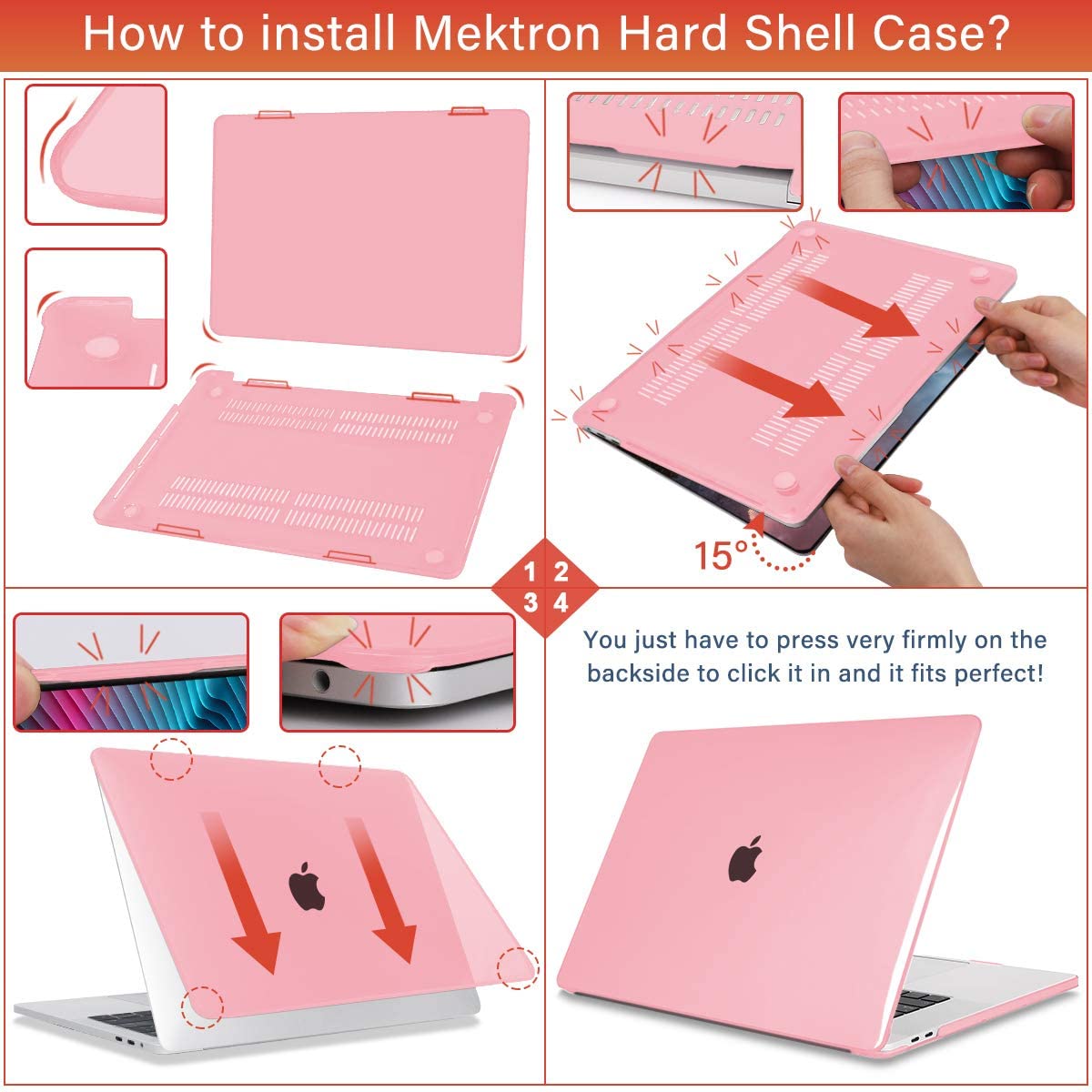 How to install Mektron Hard Shell Case?

15°

1 2
3 4

You just have to press very firmly on the backside to click it in and it fits perfect!