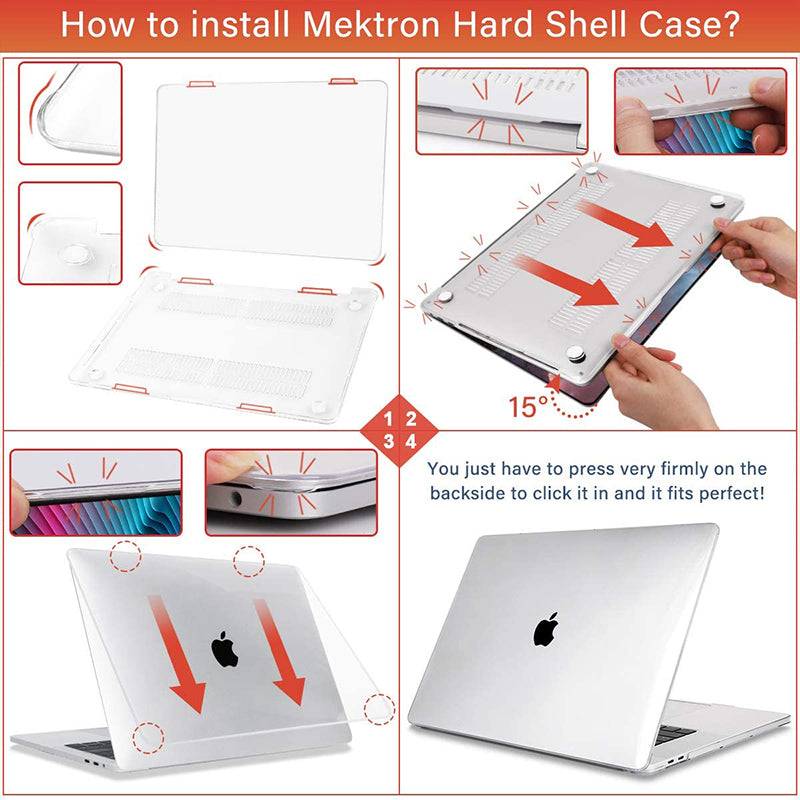 How to install Mektron Hard Shell Case?

15°

1 2
3 4

You just have to press very firmly on the backside to click it in and it fits perfect!