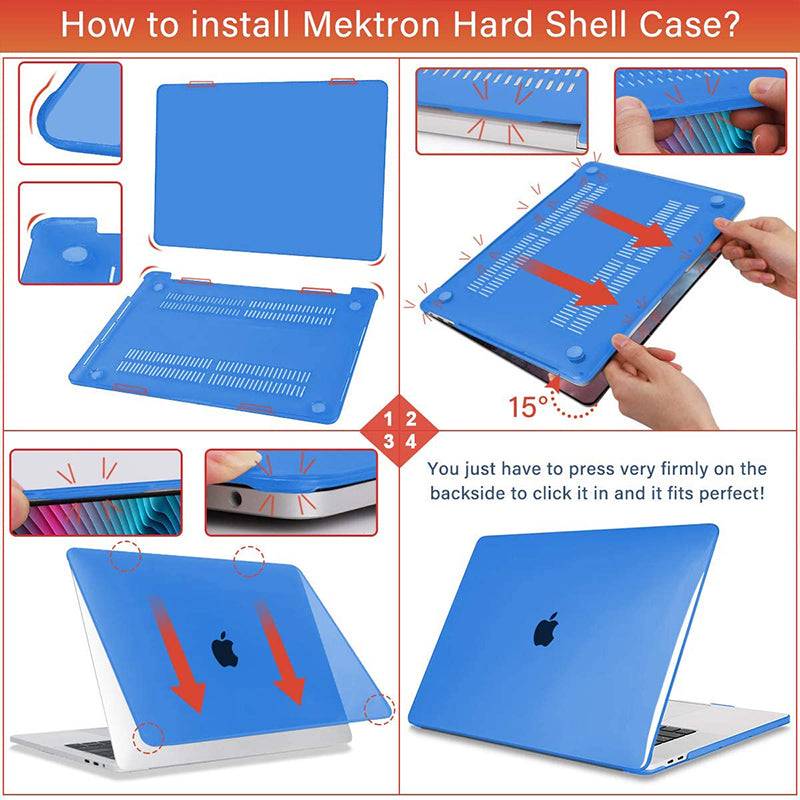 How to install Mektron Hard Shell Case?

15°

1 2
3 4

You just have to press very firmly on the backside to click it in and it fits perfect!