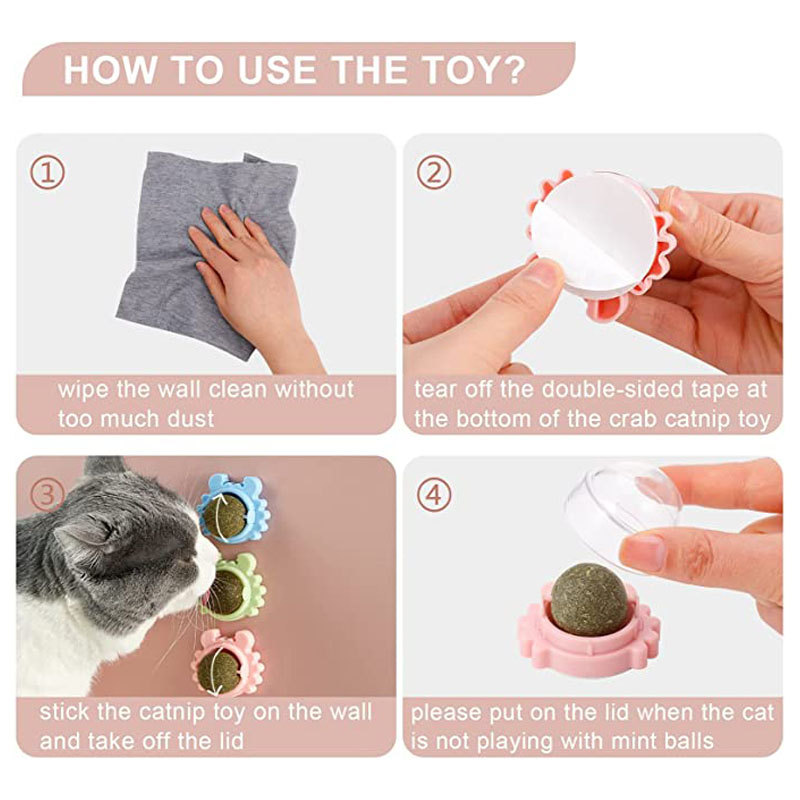 HOW TO USE THE TOY?

①

wipe the wall clean without too much dust

②

tear off the double-sided tape at the bottom of the crab catnip toy

③

stick the catnip toy on the wall and take off the lid

④

please put on the lid when the cat is not playing with mint balls