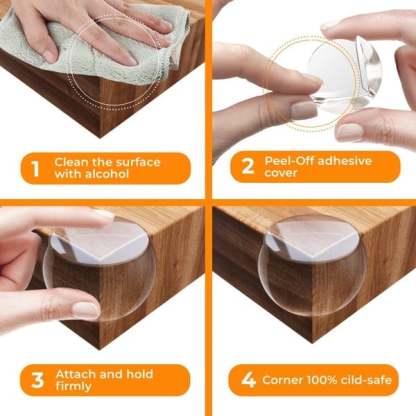 1 Clean the surface with alcohol

2 Peel-Off adhesive cover

3 Attach and hold firmly

4 Corner 100% cild-safe