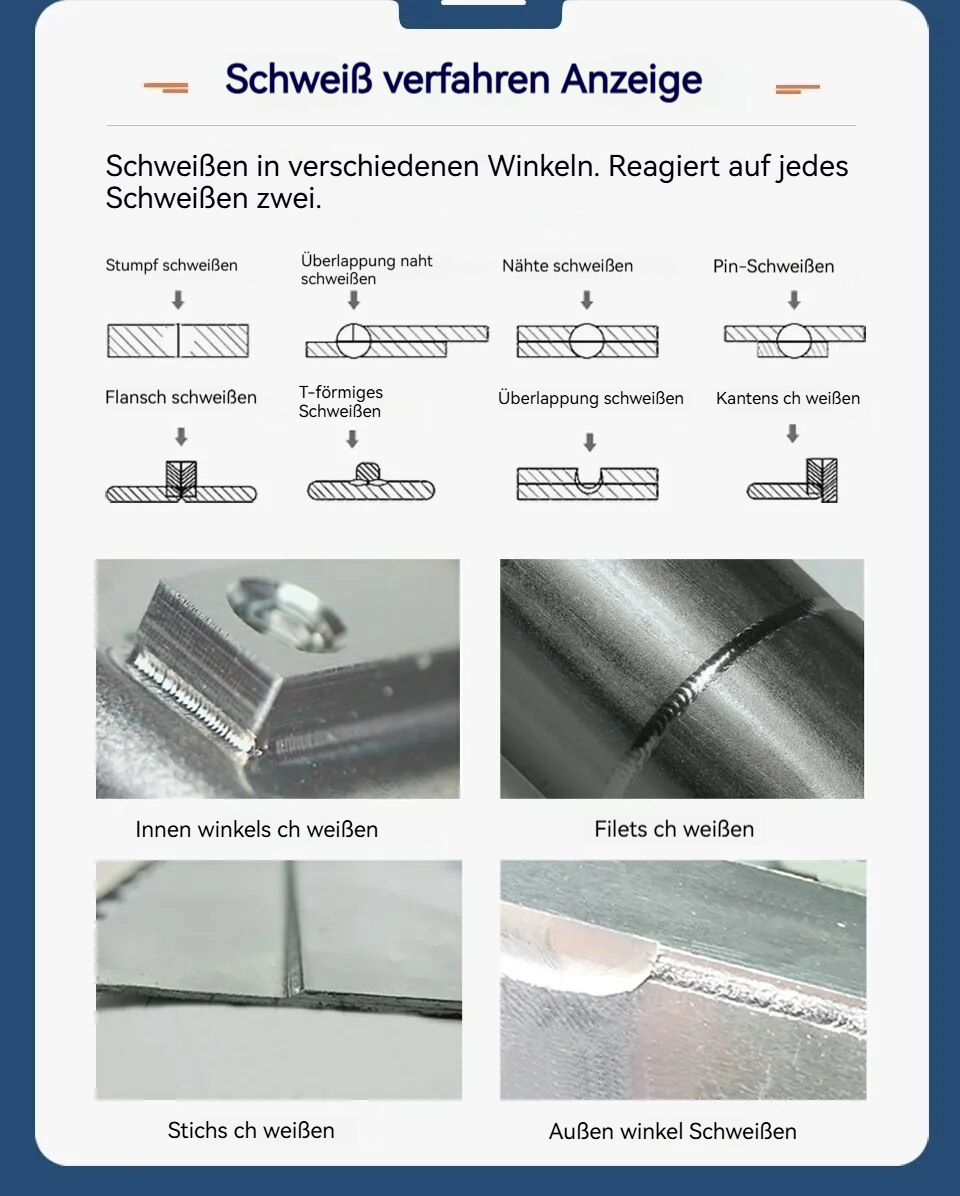 Schweiß verfahren Anzeige

Schweißen in verschiedenen Winkeln. Reagiert auf jedes Schweißen zwei.

Stumpf schweißen

Überlappung naht schweißen

Nähte schweißen

Pin-Schweißen

Flansch schweißen

T-förmiges Schweißen

Überlappung schweißen

Kantens ch weißen

Innen winkels ch weißen

Filets ch weißen

Stichs ch weißen

Außen winkel Schweißen