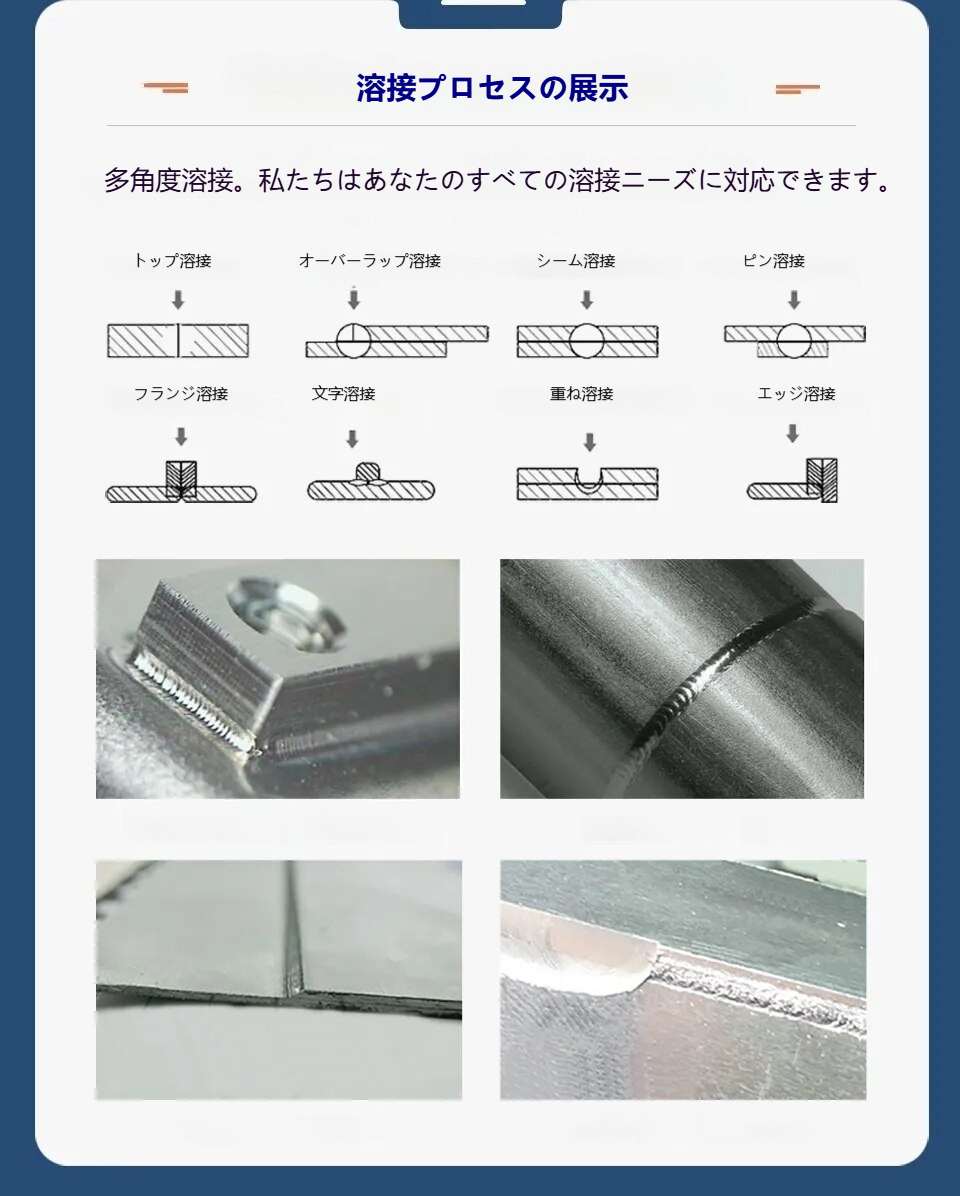 溶接プロセスの展示

多角度溶接。私たちはあなたのすべての溶接ニーズに対応できます。

トップ溶接

オーバーラップ溶接

シーム溶接

ピン溶接

フランジ溶接

文字溶接

重ね溶接

エッジ溶接