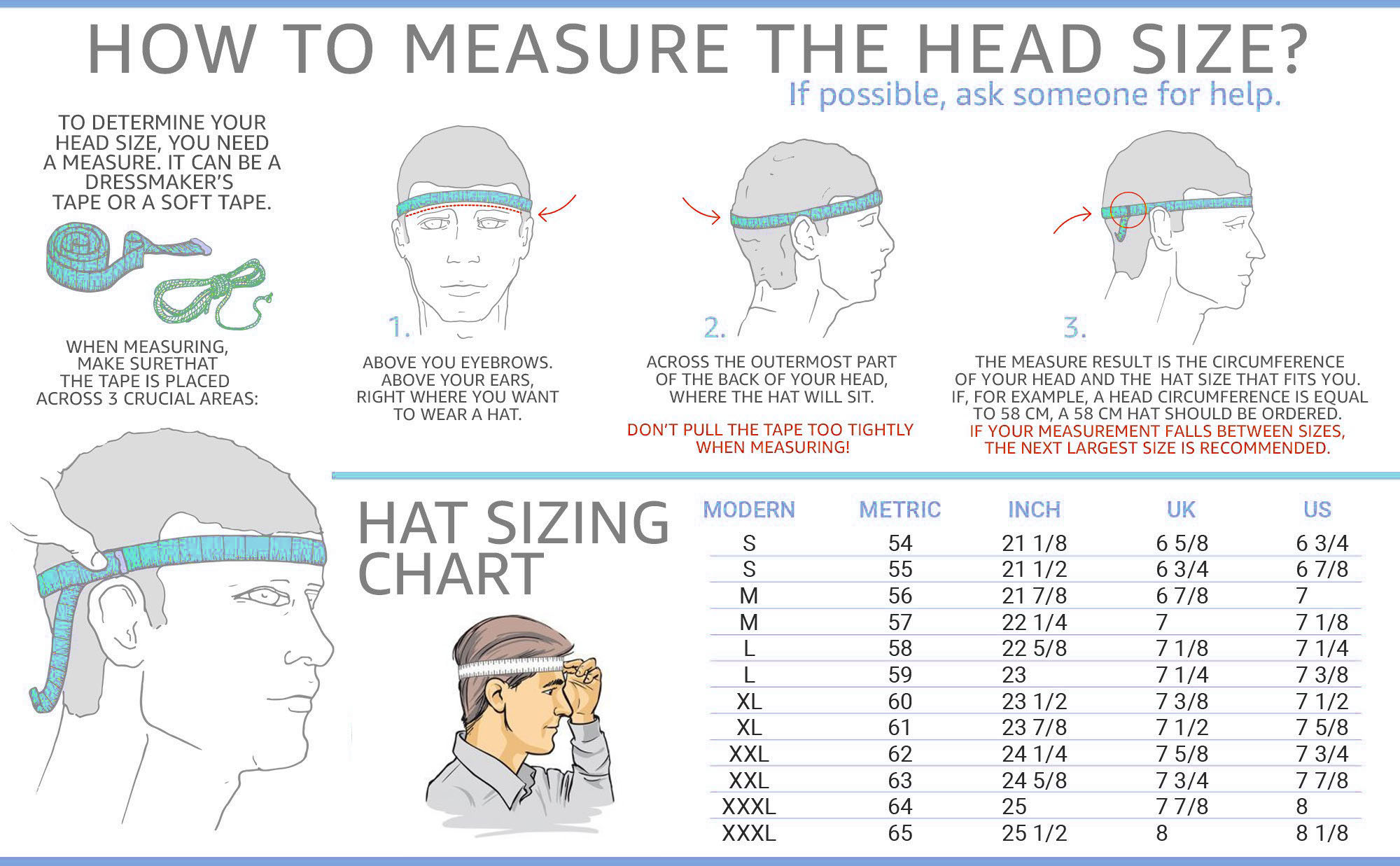 HOW TO MEASURE THE HEAD SIZE?

If possible, ask someone for help.

TO DETERMINE YOUR HEAD SIZE, YOU NEED A MEASURE. IT CAN BE A DRESSMAKER'S TAPE OR A SOFT TAPE.

WHEN MEASURING, MAKE SURETHAT THE TAPE IS PLACED ACROSS 3 CRUCIAL AREAS:

1.

ABOVE YOU EYEBROWS. ABOVE YOUR EARS, RIGHT WHERE YOU WANT TO WEAR A HAT.

2.

ACROSS THE OUTERMOST PART OF THE BACK OF YOUR HEAD, WHERE THE HAT WILL SIT.

DON'T PULL THE TAPE TOO TIGHTLY WHEN MEASURING!

3.

THE MEASURE RESULT IS THE CIRCUMFERENCE OF YOUR HEAD AND THE HAT SIZE THAT FITS YOU. IF, FOR EXAMPLE, A HEAD CIRCUMFERENCE IS EQUAL TO 58 CM, A 58 CM HAT SHOULD BE ORDERED.
IF YOUR MEASUREMENT FALLS BETWEEN SIZES, THE NEXT LARGEST SIZE IS RECOMMENDED.

HAT SIZING CHART

| MODERN | METRIC | INCH | UK | US |
|---|---|---|---|---|
| S | 54 | 21 1/8 | 6 5/8 | 6 3/4 |
| S | 55 | 21 1/2 | 6 3/4 | 6 7/8 |
| M | 56 | 21 7/8 | 6 7/8 | 7 |
| M | 57 | 22 1/4 | 7 | 7 1/8 |
| L | 58 | 22 5/8 | 7 1/8 | 7 1/4 |
| L | 59 | 23 | 7 1/4 | 7 3/8 |
| XL | 60 | 23 1/2 | 7 3/8 | 7 1/2 |
| XL | 61 | 23 7/8 | 7 1/2 | 7 5/8 |
| XXL | 62 | 24 1/4 | 7 5/8 | 7 3/4 |
| XXL | 63 | 24 5/8 | 7 3/4 | 7 7/8 |
| XXXL | 64 | 25 | 7 7/8 | 8 |
| XXXL | 65 | 25 1/2 | 8 | 8 1/8 |