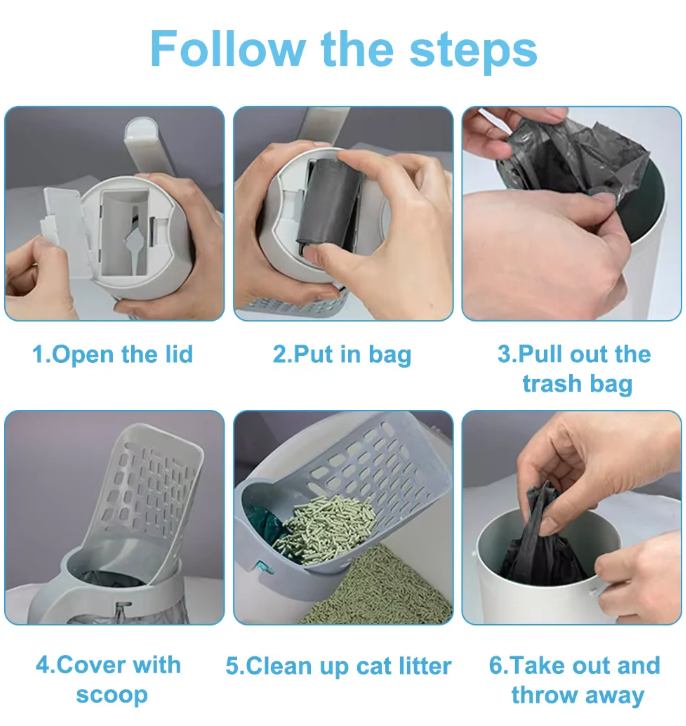 Follow the steps

1.Open the lid

2.Put in bag

3.Pull out the trash bag

4.Cover with scoop

5.Clean up cat litter

6.Take out and throw away