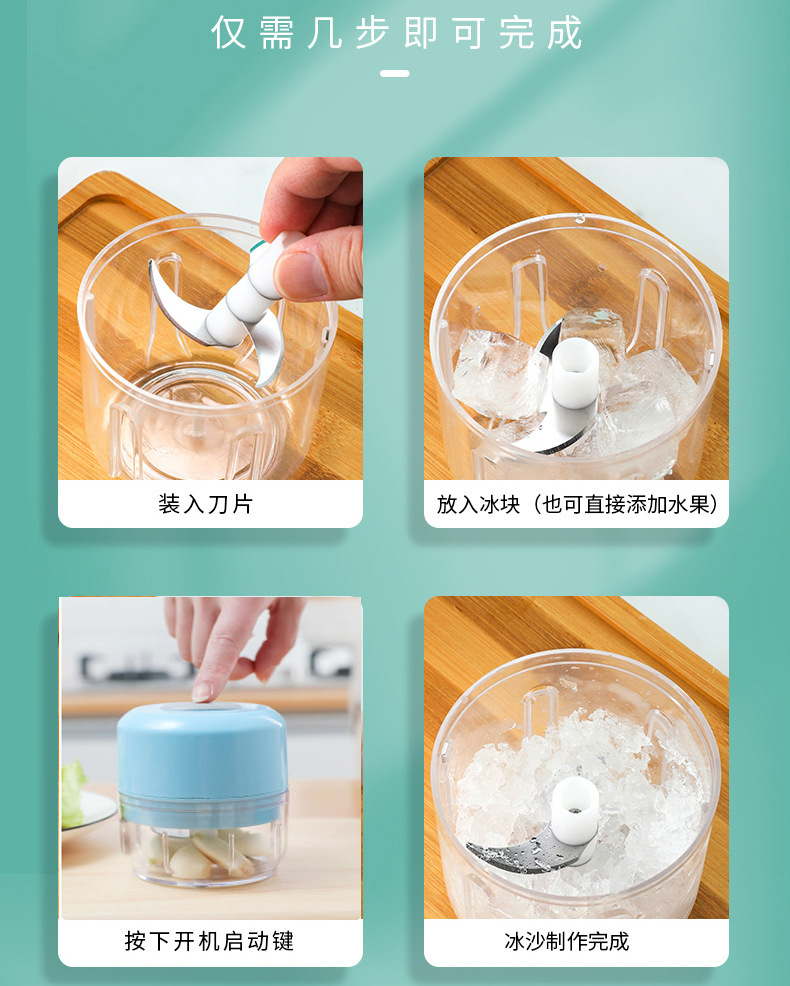 仅需几步即可完成

装入刀片

放入冰块（也可直接添加水果）

按下开机启动键

冰沙制作完成