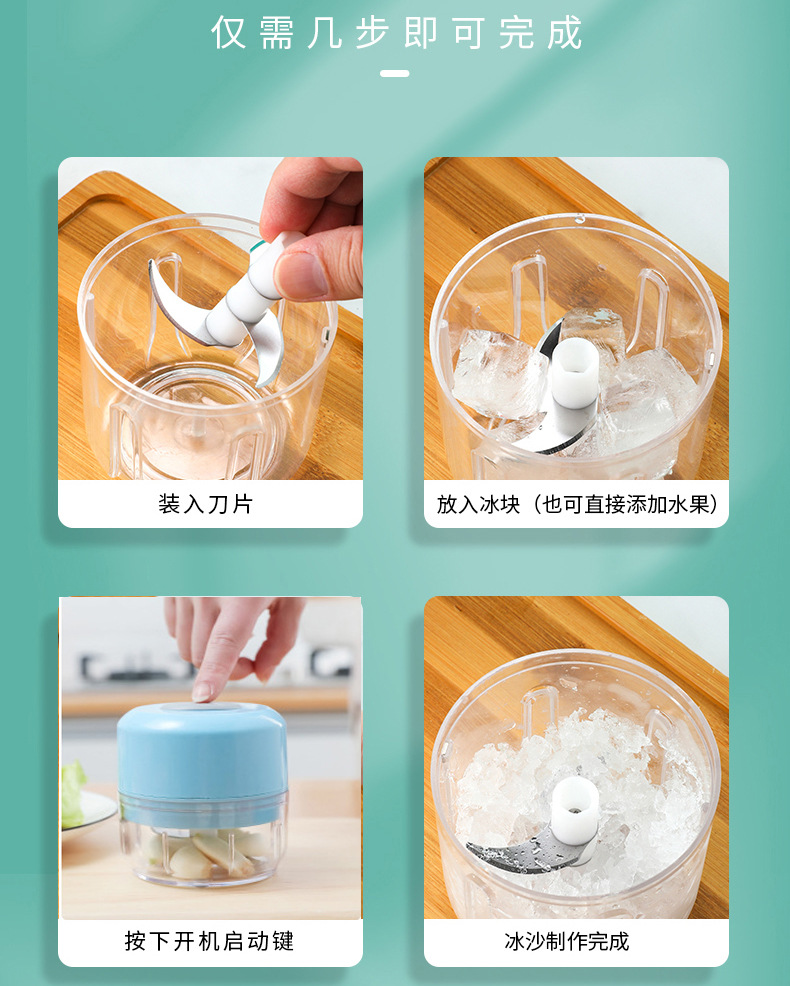 仅需几步即可完成

装入刀片

放入冰块（也可直接添加水果）

按下开机启动键

冰沙制作完成