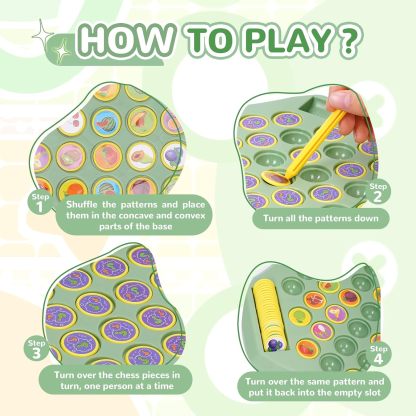 HOW TO PLAY ?

Step 1
Shuffle the patterns and place them in the concave and convex parts of the base

Step 2
Turn all the patterns down

Step 3
Turn over the chess pieces in turn, one person at a time

Step 4
Turn over the same pattern and put it back into the empty slot