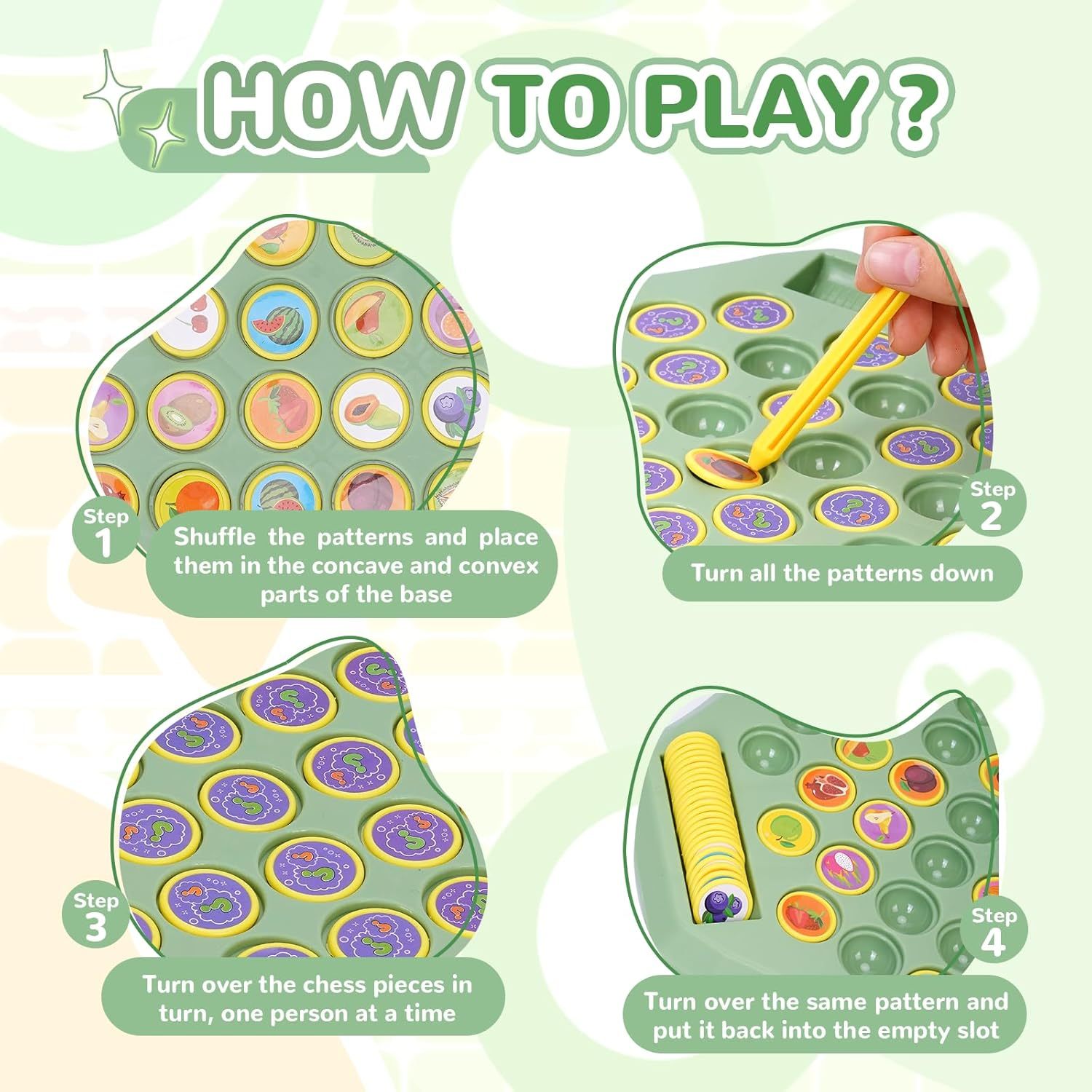 HOW TO PLAY ?

Step 1

Shuffle the patterns and place them in the concave and convex parts of the base

Step 2

Turn all the patterns down

Step 3

Turn over the chess pieces in turn, one person at a time

Step 4

Turn over the same pattern and put it back into the empty slot