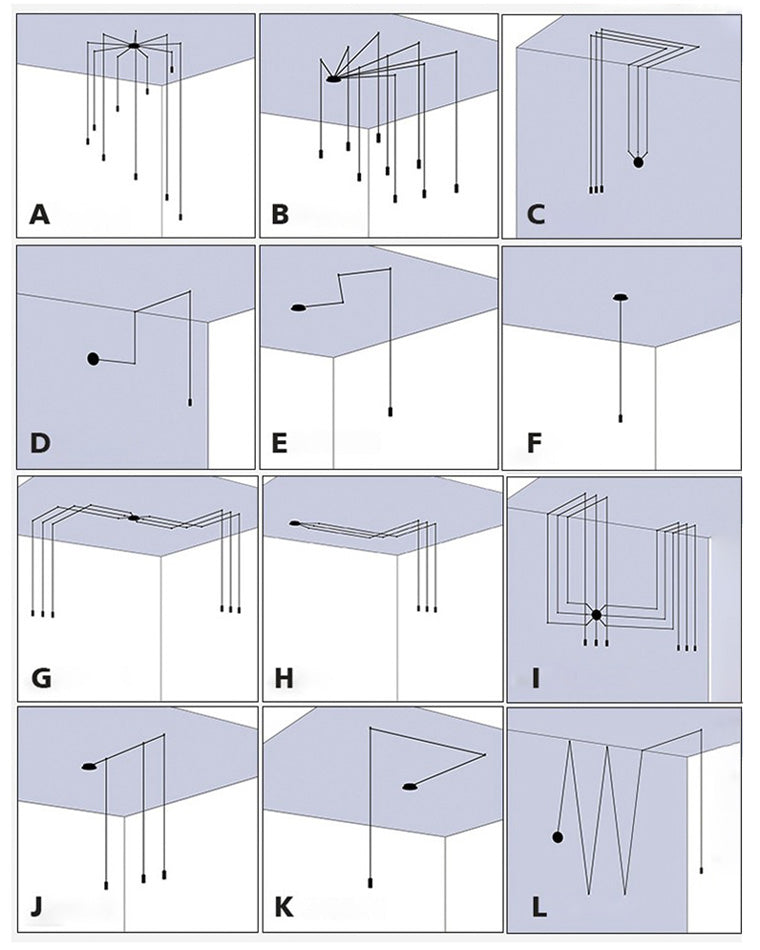 A
B
C
D
E
F
G
H
I
J
K
L