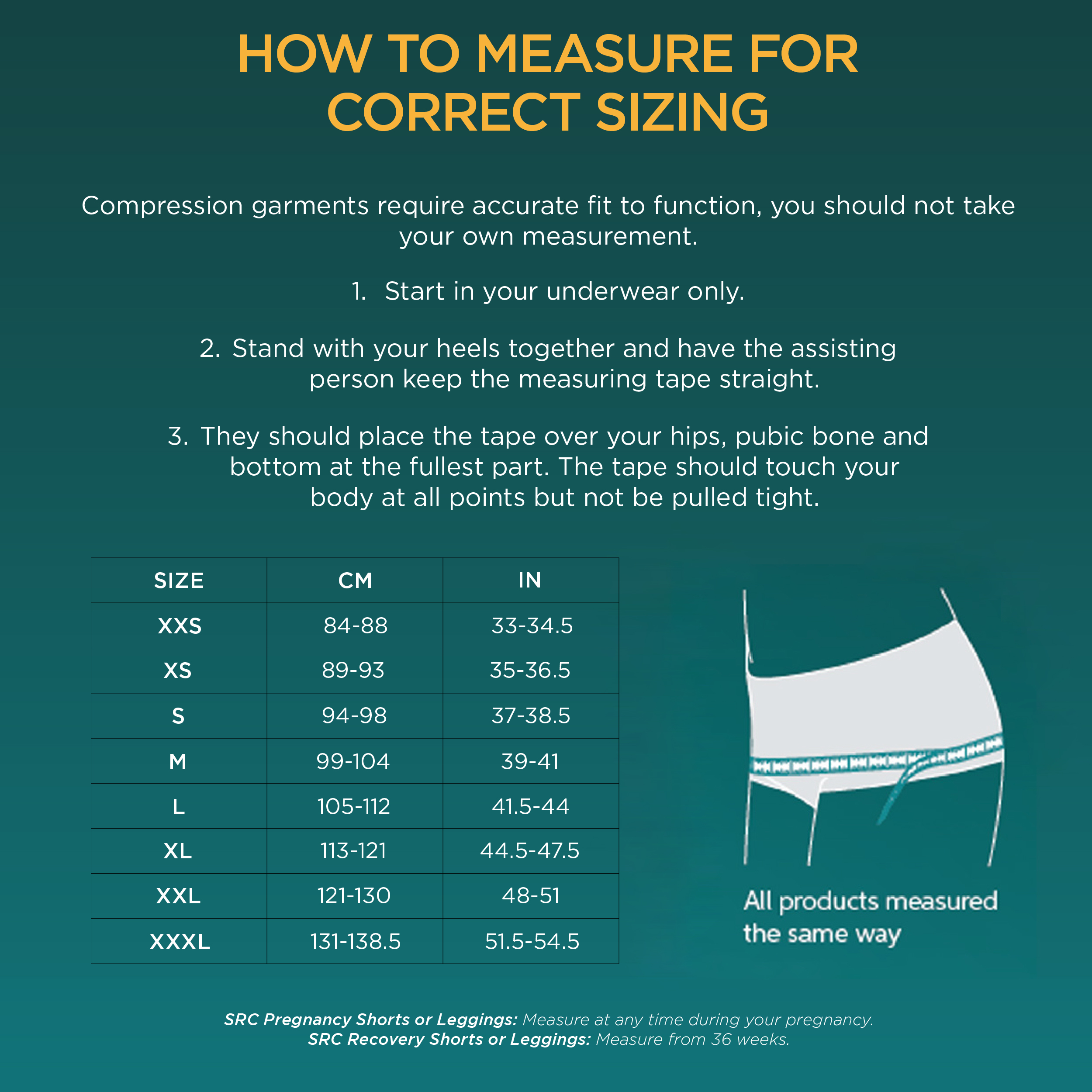 HOW TO MEASURE FOR CORRECT SIZING

Compression garments require accurate fit to function, you should not take your own measurement.

1. Start in your underwear only.

2. Stand with your heels together and have the assisting person keep the measuring tape straight.

3. They should place the tape over your hips, pubic bone and bottom at the fullest part. The tape should touch your body at all points but not be pulled tight.

| SIZE | CM | IN |
|---|---|---|
| XXS | 84-88 | 33-34.5 |
| XS | 89-93 | 35-36.5 |
| S | 94-98 | 37-38.5 |
| M | 99-104 | 39-41 |
| L | 105-112 | 41.5-44 |
| XL | 113-121 | 44.5-47.5 |
| XXL | 121-130 | 48-51 |
| XXXL | 131-138.5 | 51.5-54.5 |

All products measured the same way

SRC Pregnancy Shorts or Leggings: Measure at any time during your pregnancy.
SRC Recovery Shorts or Leggings: Measure from 36 weeks.