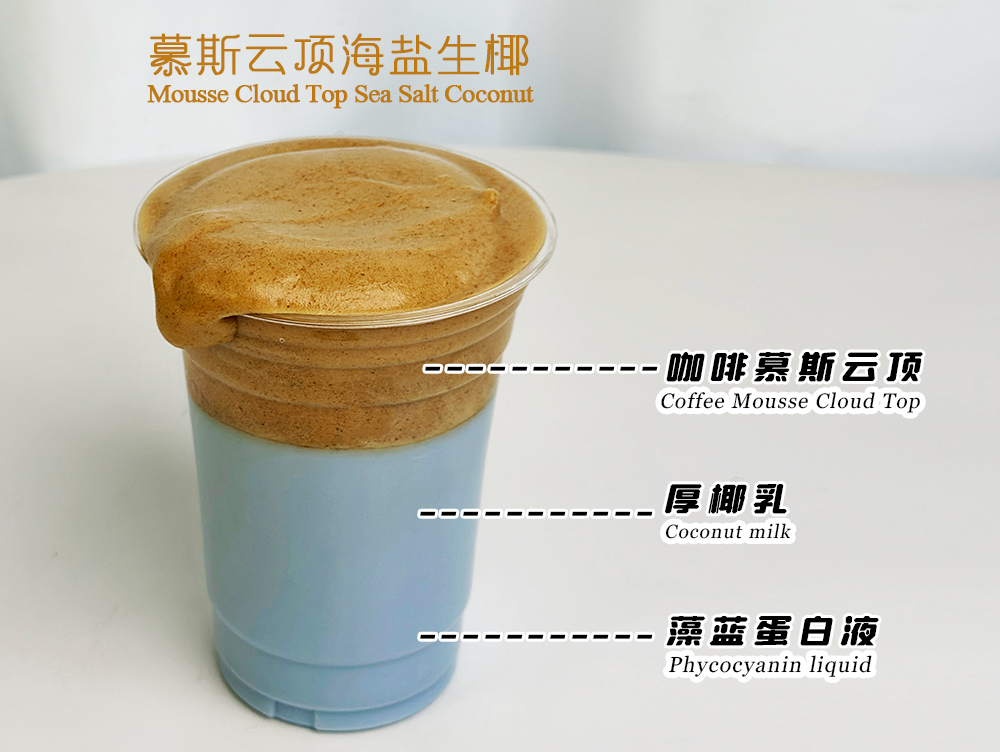 慕斯云顶海盐生椰
Mousse Cloud Top Sea Salt Coconut

咖啡慕斯云顶
Coffee Mousse Cloud Top

厚椰乳
Coconut milk

藻蓝蛋白液
Phycocyanin liquid