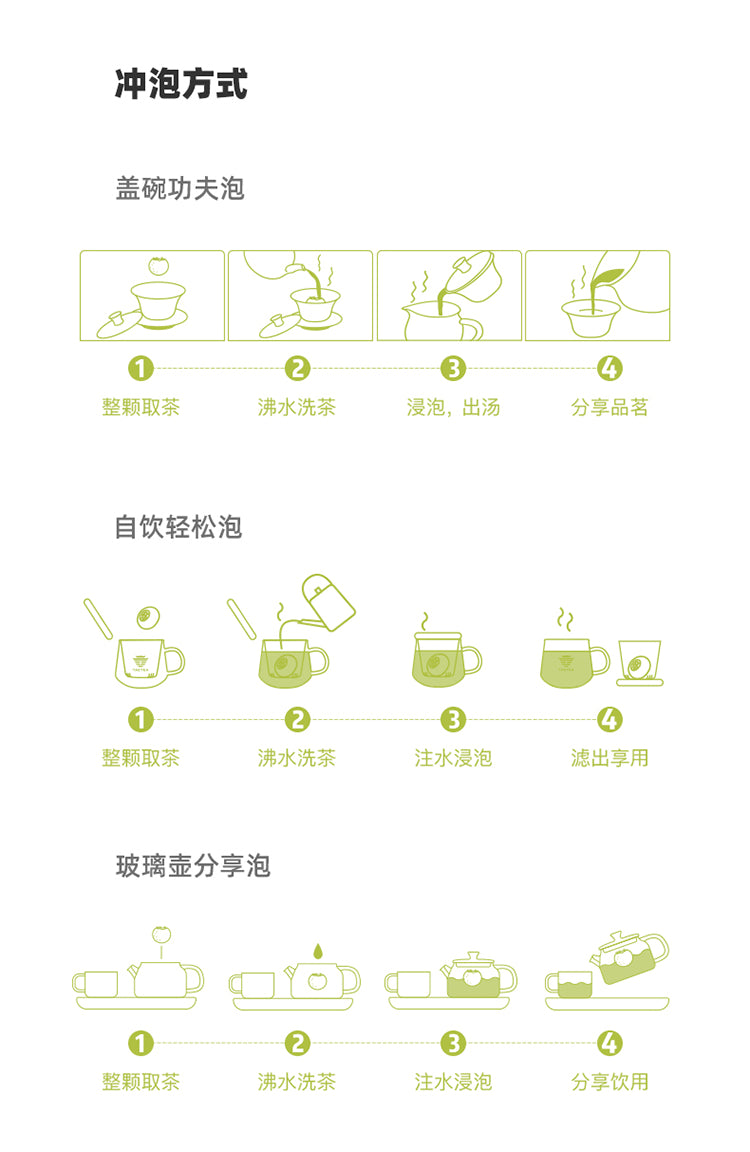 冲泡方式

盖碗功夫泡

1 整颗取茶
2 沸水洗茶
3 浸泡，出汤
4 分享品茗

自饮轻松泡

1 整颗取茶
2 沸水洗茶
3 注水浸泡
4 滤出享用

玻璃壶分享泡

1 整颗取茶
2 沸水洗茶
3 注水浸泡
4 分享饮用