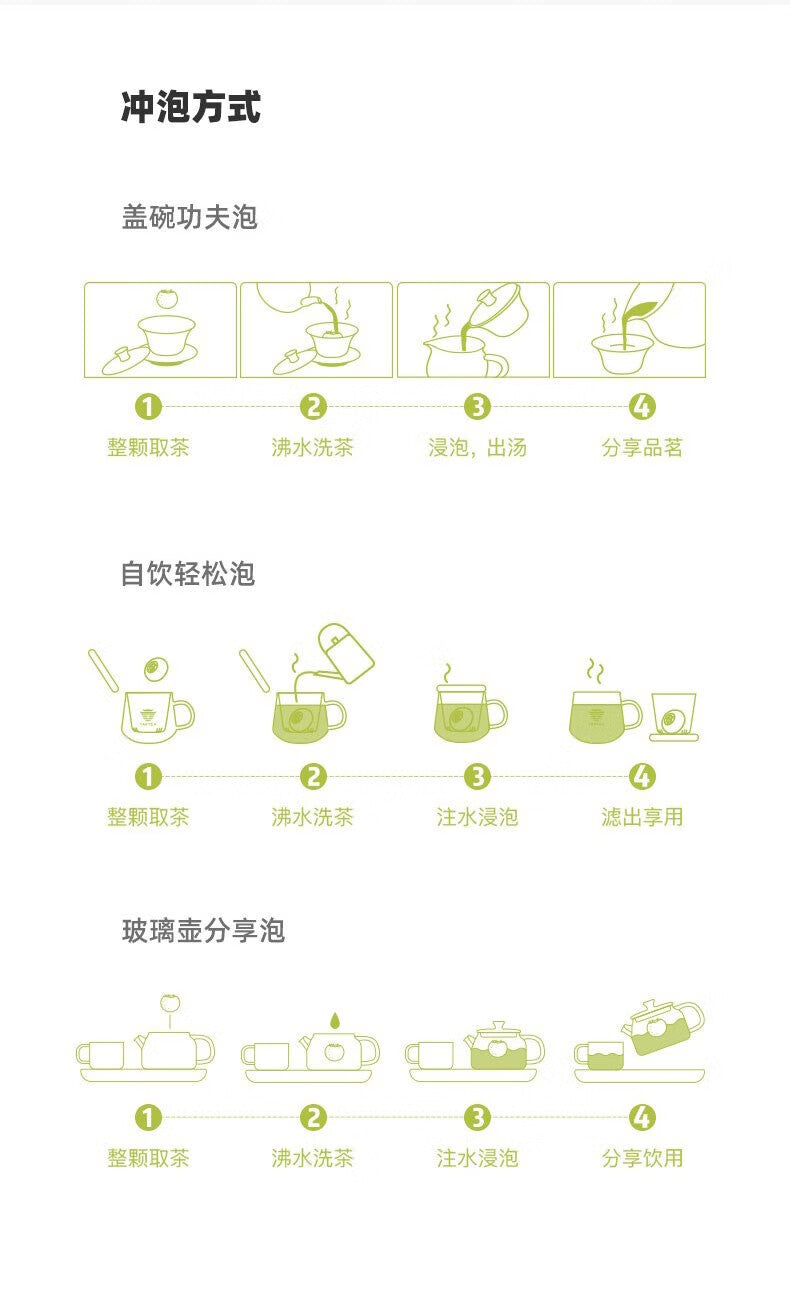 冲泡方式

盖碗功夫泡

1 整颗取茶
2 沸水洗茶
3 浸泡，出汤
4 分享品茗

自饮轻松泡

1 整颗取茶
2 沸水洗茶
3 注水浸泡
4 滤出享用

玻璃壶分享泡

1 整颗取茶
2 沸水洗茶
3 注水浸泡
4 分享饮用