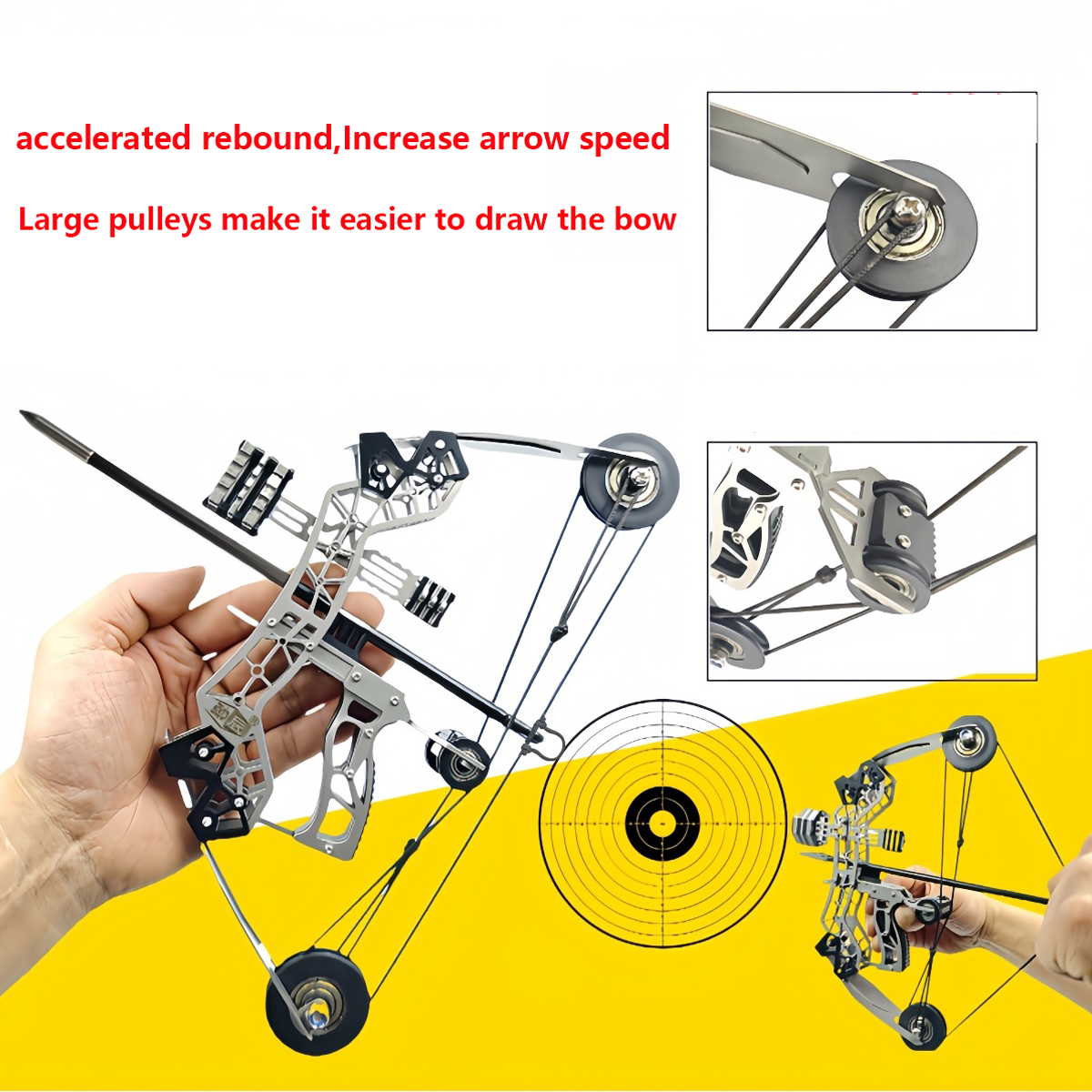 accelerated rebound,Increase arrow speed

Large pulleys make it easier to draw the bow