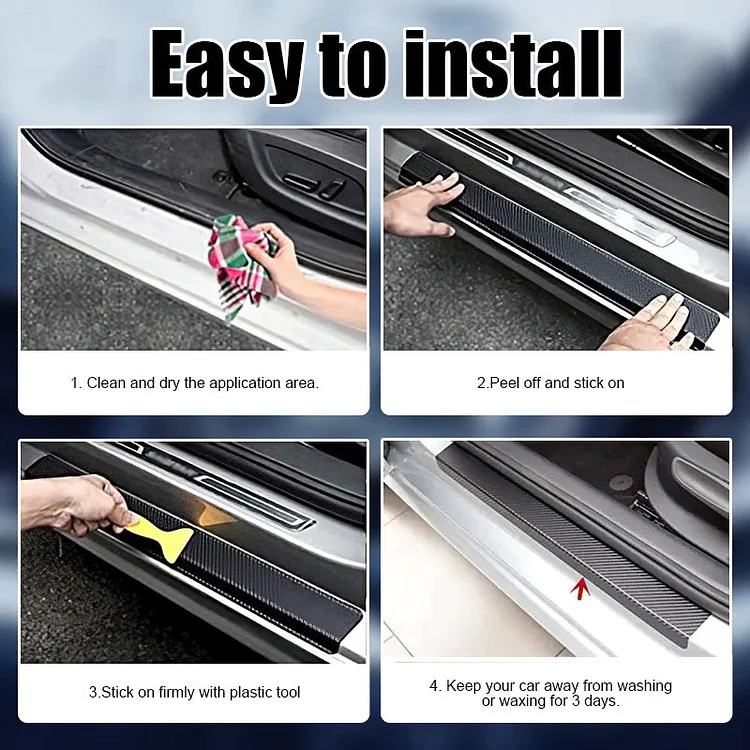 Easy to install

1. Clean and dry the application area.

2.Peel off and stick on

3.Stick on firmly with plastic tool

4. Keep your car away from washing or waxing for 3 days.